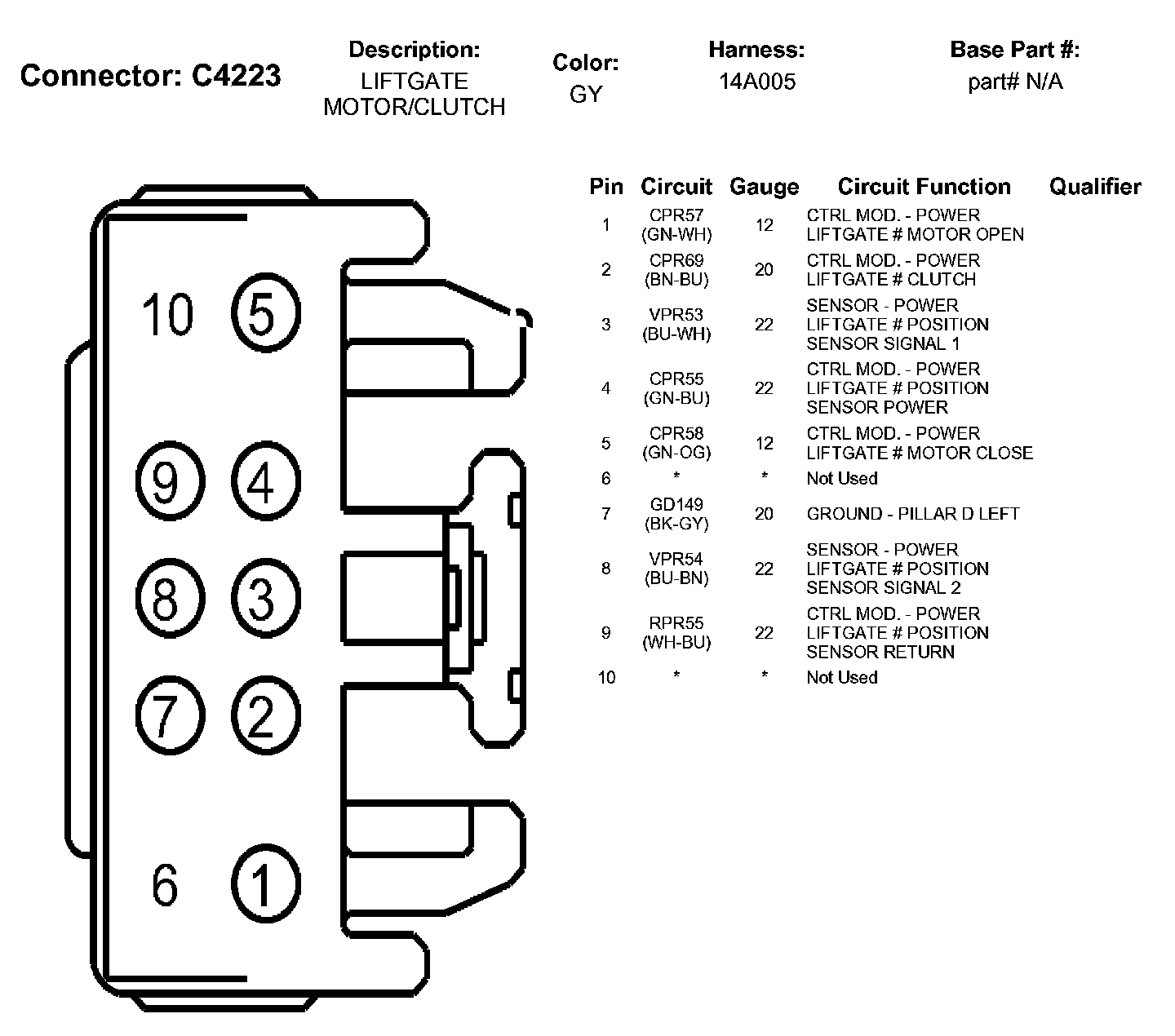 Connector: C4223

Description:
LIFTGATE MOTOR/CLUTCH

Color:
GY

Harness:
14A005

Base Part #:
part# N/A

10 5
9 4
8 3
7 2
6 1

| Pin | Circuit | Gauge | Circuit Function | Qualifier |
|---|---|---|---|---|
| 1 | CPR57 (GN-WH) | 12 | CTRL MOD. - POWER LIFTGATE # MOTOR OPEN | |
| 2 | CPR69 (BN-BU) | 20 | CTRL MOD. - POWER LIFTGATE # CLUTCH | |
| 3 | VPR53 (BU-WH) | 22 | SENSOR - POWER LIFTGATE # POSITION SENSOR SIGNAL 1 | |
| 4 | CPR55 (GN-BU) | 22 | CTRL MOD. - POWER LIFTGATE # POSITION SENSOR POWER | |
| 5 | CPR58 (GN-OG) | 12 | CTRL MOD. - POWER LIFTGATE # MOTOR CLOSE | |
| 6 | * | * | Not Used | |
| 7 | GD149 (BK-GY) | 20 | GROUND - PILLAR D LEFT | |
| 8 | VPR54 (BU-BN) | 22 | SENSOR - POWER LIFTGATE # POSITION SENSOR SIGNAL 2 | |
| 9 | RPR55 (WH-BU) | 22 | CTRL MOD. - POWER LIFTGATE # POSITION SENSOR RETURN | |
| 10 | * | * | Not Used | |