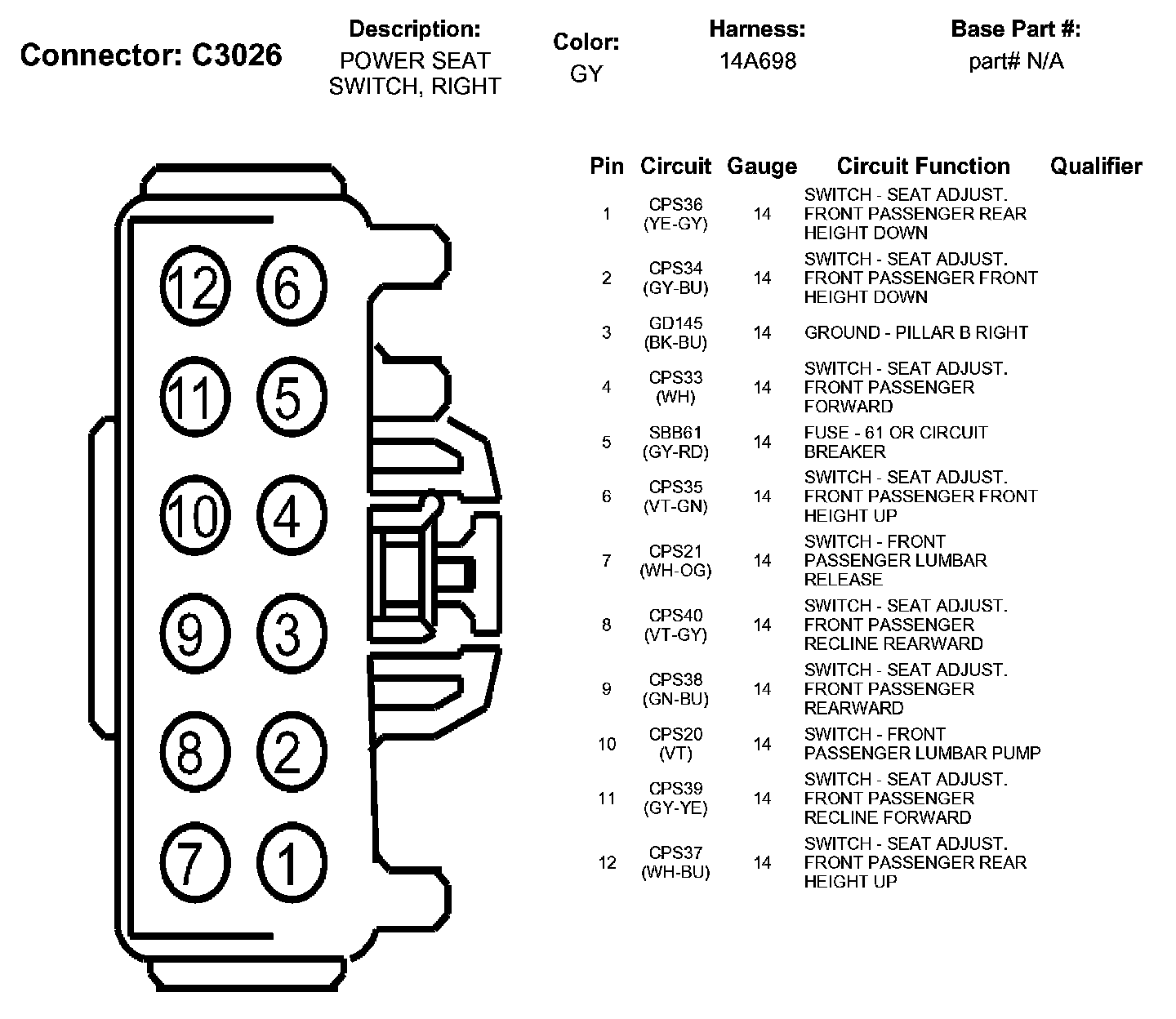 Connector: C3026

Description:
POWER SEAT SWITCH, RIGHT

Color:
GY

Harness:
14A698

Base Part #:
part# N/A

12 6
11 5
10 4
9 3
8 2
7 1

| Pin | Circuit | Gauge | Circuit Function | Qualifier |
|---|---|---|---|---|
| 1 | CPS36 (YE-GY) | 14 | SWITCH - SEAT ADJUST. FRONT PASSENGER REAR HEIGHT DOWN | |
| 2 | CPS34 (GY-BU) | 14 | SWITCH - SEAT ADJUST. FRONT PASSENGER FRONT HEIGHT DOWN | |
| 3 | GD145 (BK-BU) | 14 | GROUND - PILLAR B RIGHT | |
| 4 | CPS33 (WH) | 14 | SWITCH - SEAT ADJUST. FRONT PASSENGER FORWARD | |
| 5 | SBB61 (GY-RD) | 14 | FUSE - 61 OR CIRCUIT BREAKER | |
| 6 | CPS35 (VT-GN) | 14 | SWITCH - SEAT ADJUST. FRONT PASSENGER FRONT HEIGHT UP | |
| 7 | CPS21 (WH-OG) | 14 | SWITCH - FRONT PASSENGER LUMBAR RELEASE | |
| 8 | CPS40 (VT-GY) | 14 | SWITCH - SEAT ADJUST. FRONT PASSENGER RECLINE REARWARD | |
| 9 | CPS38 (GN-BU) | 14 | SWITCH - SEAT ADJUST. FRONT PASSENGER REARWARD | |
| 10 | CPS20 (VT) | 14 | SWITCH - FRONT PASSENGER LUMBAR PUMP | |
| 11 | CPS39 (GY-YE) | 14 | SWITCH - SEAT ADJUST. FRONT PASSENGER RECLINE FORWARD | |
| 12 | CPS37 (WH-BU) | 14 | SWITCH - SEAT ADJUST. FRONT PASSENGER REAR HEIGHT UP | |