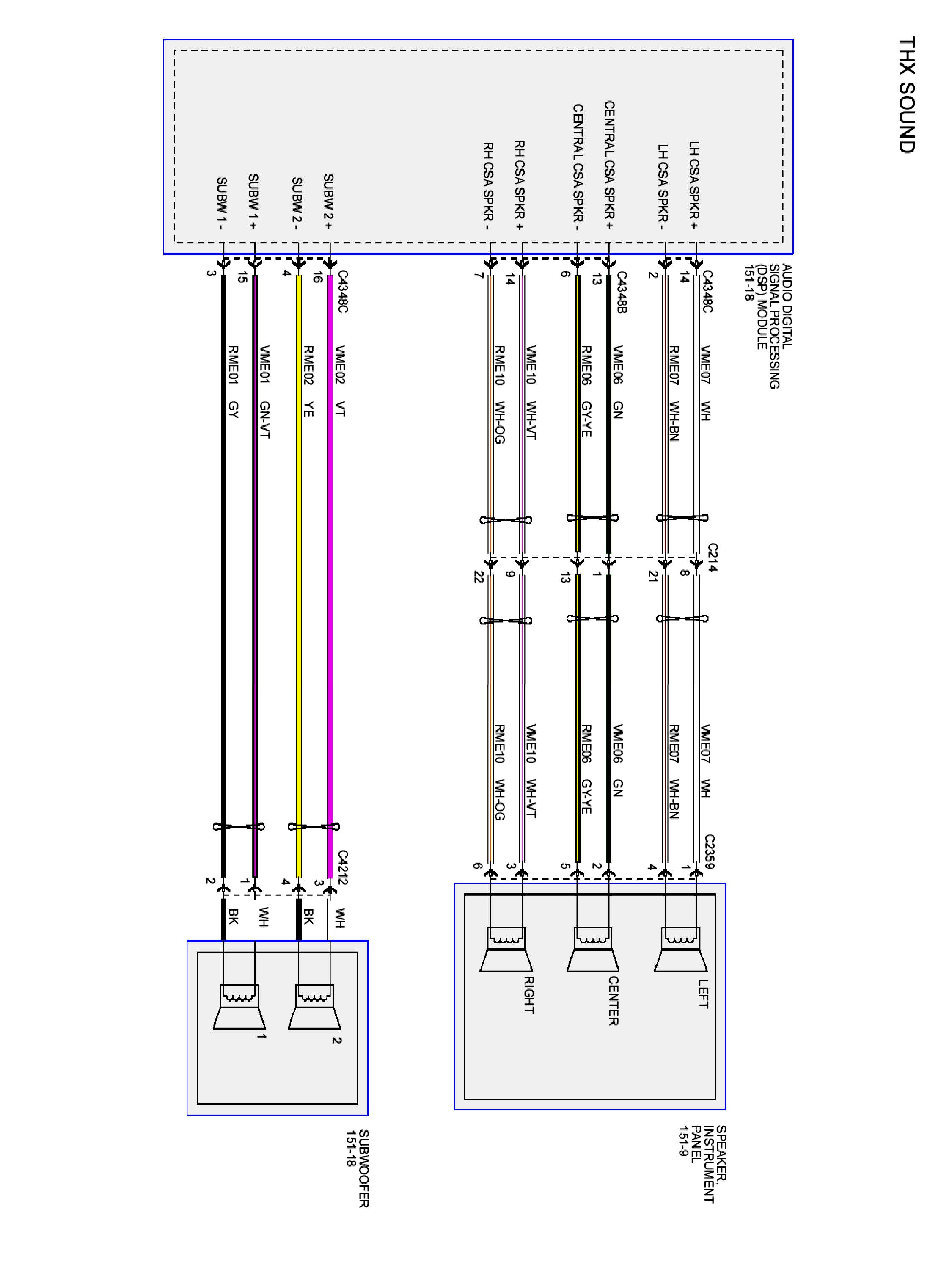 THX SOUND

AUDIO DIGITAL SIGNAL PROCESSING (DSP) MODULE 151-18

LH CSA SPKR +
LH CSA SPKR -
CENTRAL CSA SPKR +
CENTRAL CSA SPKR -
RH CSA SPKR +
RH CSA SPKR -
SUBW 2 +
SUBW 2 -
SUBW 1 +
SUBW 1 -

C4348C
14
2
C4348B
13
6
14
7
C4348C
16
4
15
3

VME07 WH
RME07 WH-BN
VME06 GN
RME06 GY-YE
VME10 WH-VT
RME10 WH-OG
VME02 VT
RME02 YE
VME01 GN-VT
RME01 GY

C214
8
21
1
13
9
22

VME07 WH
RME07 WH-BN
VME06 GN
RME06 GY-YE
VME10 WH-VT
RME10 WH-OG

C2359
1
4
2
5
3
6

LEFT
CENTER
RIGHT

SPEAKER, INSTRUMENT PANEL 151-9

C4212
3
4
1
2

WH
BK
WH
BK

2
1

SUBWOOFER 151-18