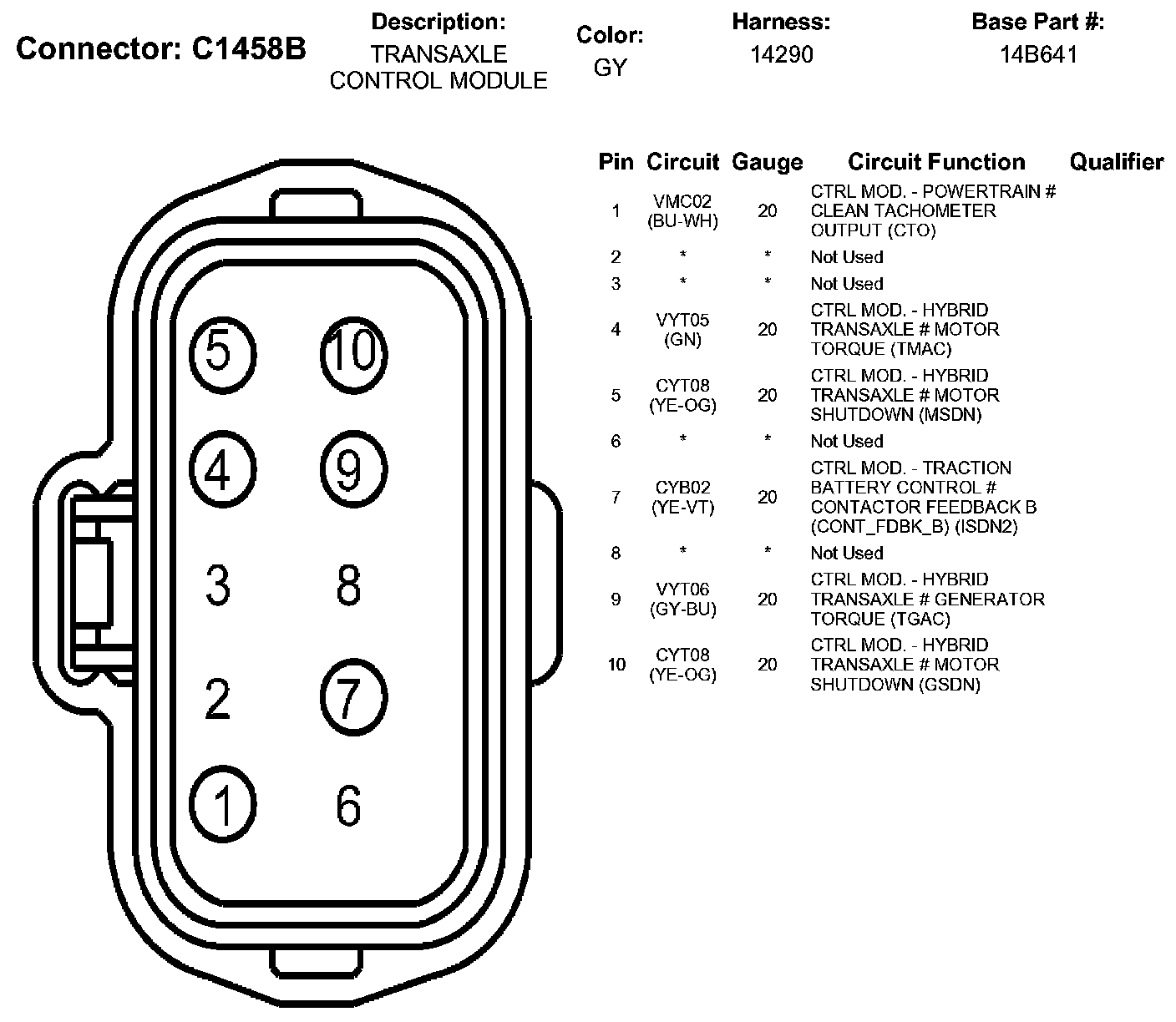 Connector: C1458B

Description:
TRANSAXLE CONTROL MODULE

Color:
GY

Harness:
14290

Base Part #:
14B641

5 10
4 9
3 8
2 7
1 6

| Pin | Circuit | Gauge | Circuit Function | Qualifier |
|---|---|---|---|---|
| 1 | VMC02 (BU-WH) | 20 | CTRL MOD. - POWERTRAIN # CLEAN TACHOMETER OUTPUT (CTO) | |
| 2 | * | * | Not Used | |
| 3 | * | * | Not Used | |
| 4 | VYT05 (GN) | 20 | CTRL MOD. - HYBRID TRANSAXLE # MOTOR TORQUE (TMAC) | |
| 5 | CYT08 (YE-OG) | 20 | CTRL MOD. - HYBRID TRANSAXLE # MOTOR SHUTDOWN (MSDN) | |
| 6 | * | * | Not Used | |
| 7 | CYB02 (YE-VT) | 20 | CTRL MOD. - TRACTION BATTERY CONTROL # CONTACTOR FEEDBACK B (CONT_FDBK_B) (ISDN2) | |
| 8 | * | * | Not Used | |
| 9 | VYT06 (GY-BU) | 20 | CTRL MOD. - HYBRID TRANSAXLE # GENERATOR TORQUE (TGAC) | |
| 10 | CYT08 (YE-OG) | 20 | CTRL MOD. - HYBRID TRANSAXLE # MOTOR SHUTDOWN (GSDN) | |