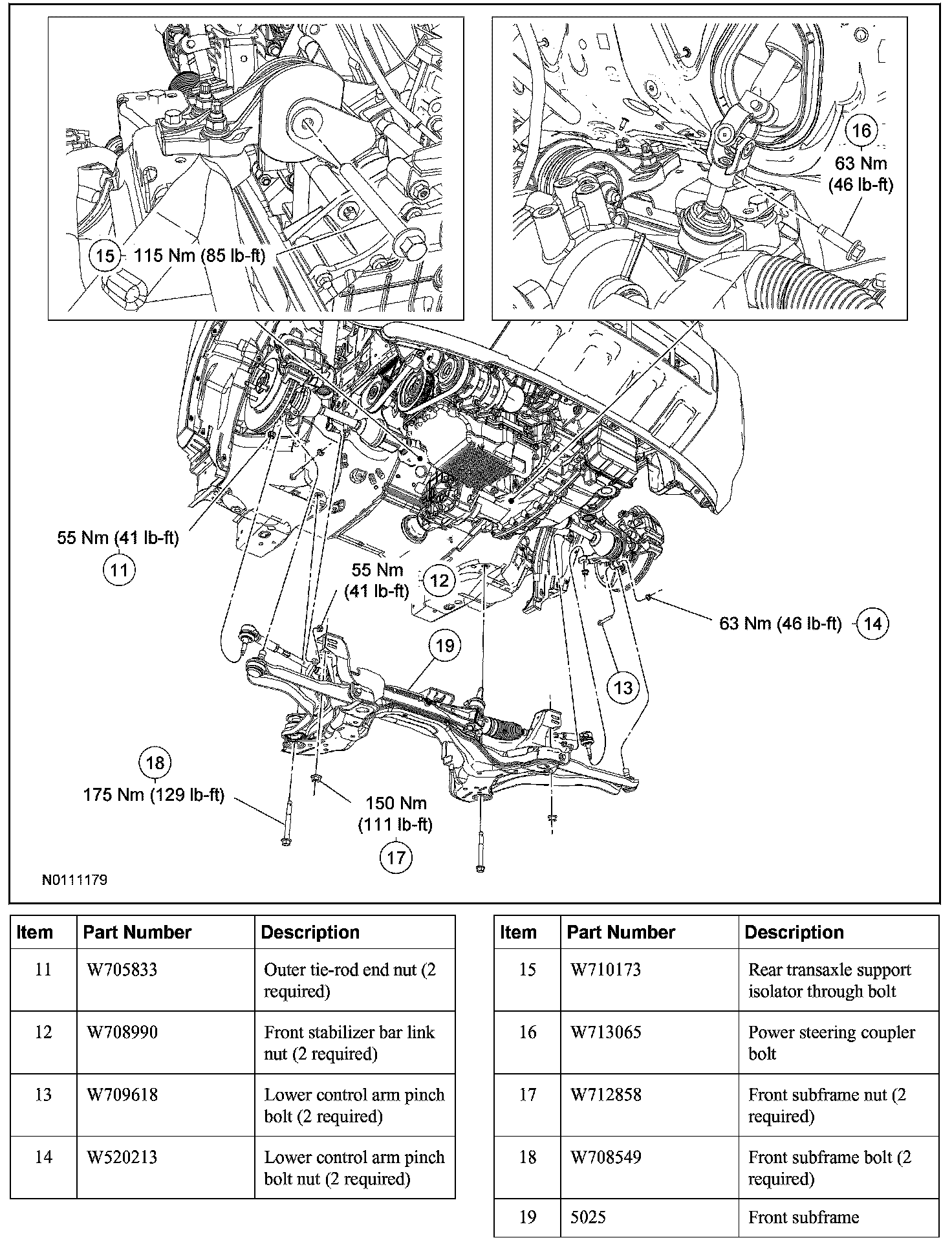 15 115 Nm (85 lb-ft)

16
63 Nm
(46 lb-ft)

55 Nm (41 lb-ft)
11

55 Nm
(41 lb-ft)
12

63 Nm (46 lb-ft) 14

19

13

18
175 Nm (129 lb-ft)

150 Nm
(111 lb-ft)
17

N0111179

| Item | Part Number | Description |
|---|---|---|
| 11 | W705833 | Outer tie-rod end nut (2 required) |
| 12 | W708990 | Front stabilizer bar link nut (2 required) |
| 13 | W709618 | Lower control arm pinch bolt (2 required) |
| 14 | W520213 | Lower control arm pinch bolt nut (2 required) |

| Item | Part Number | Description |
|---|---|---|
| 15 | W710173 | Rear transaxle support isolator through bolt |
| 16 | W713065 | Power steering coupler bolt |
| 17 | W712858 | Front subframe nut (2 required) |
| 18 | W708549 | Front subframe bolt (2 required) |
| 19 | 5025 | Front subframe |