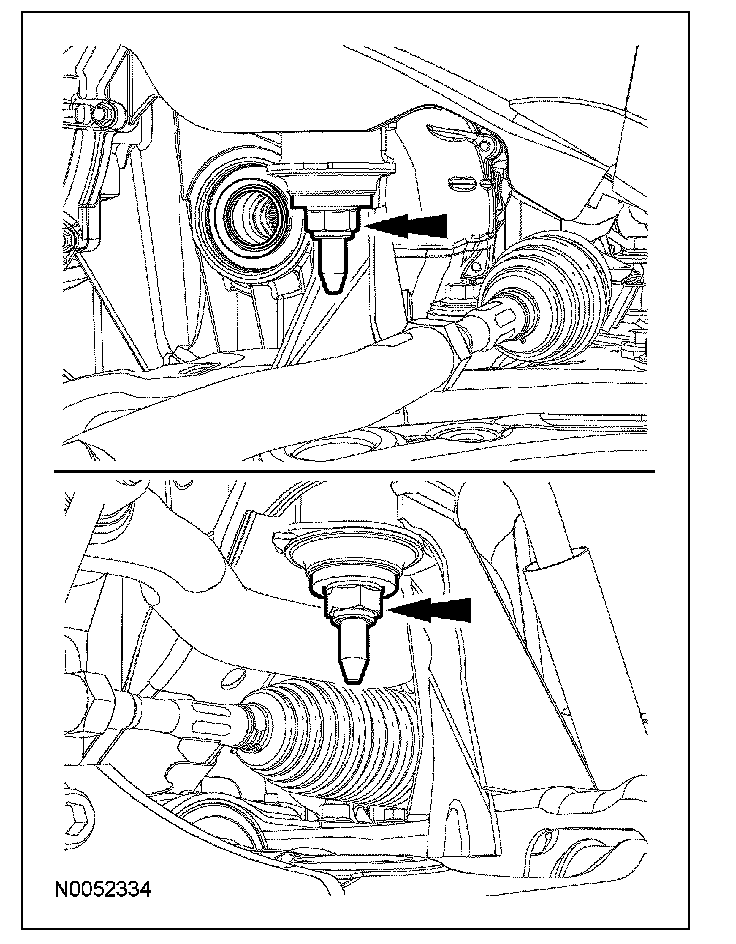 N0052334