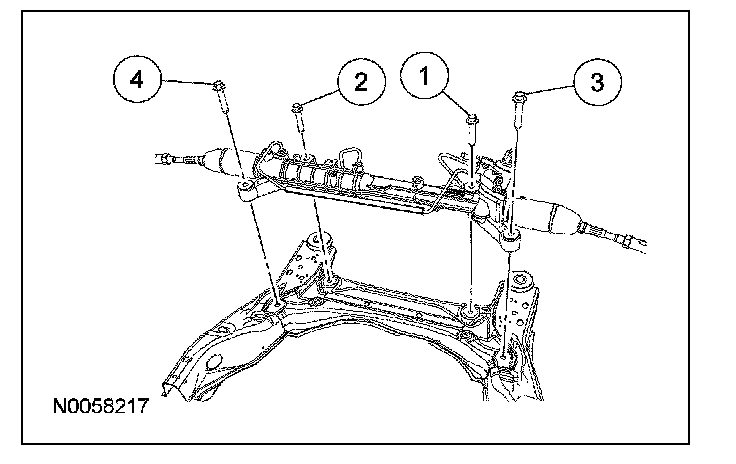 4
2
1
3
N0058217