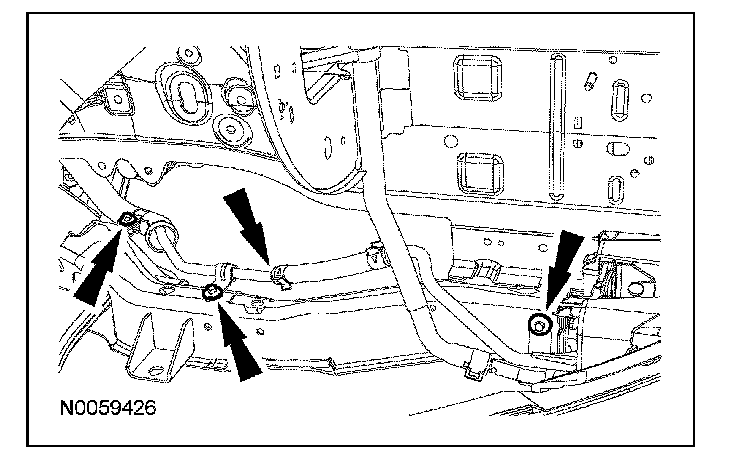 N0059426