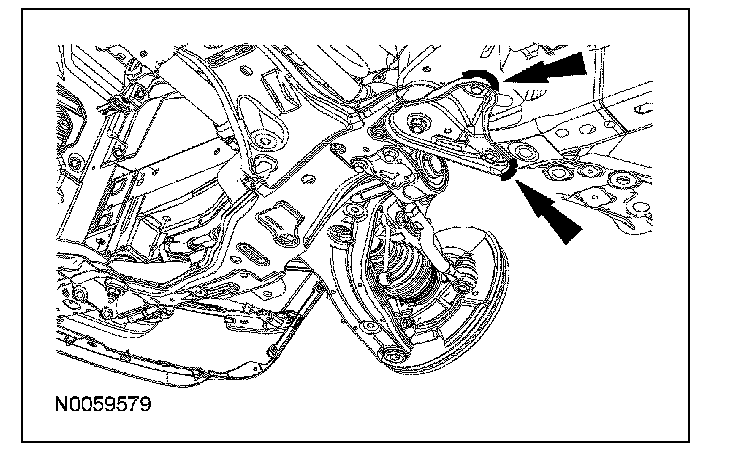 N0059579