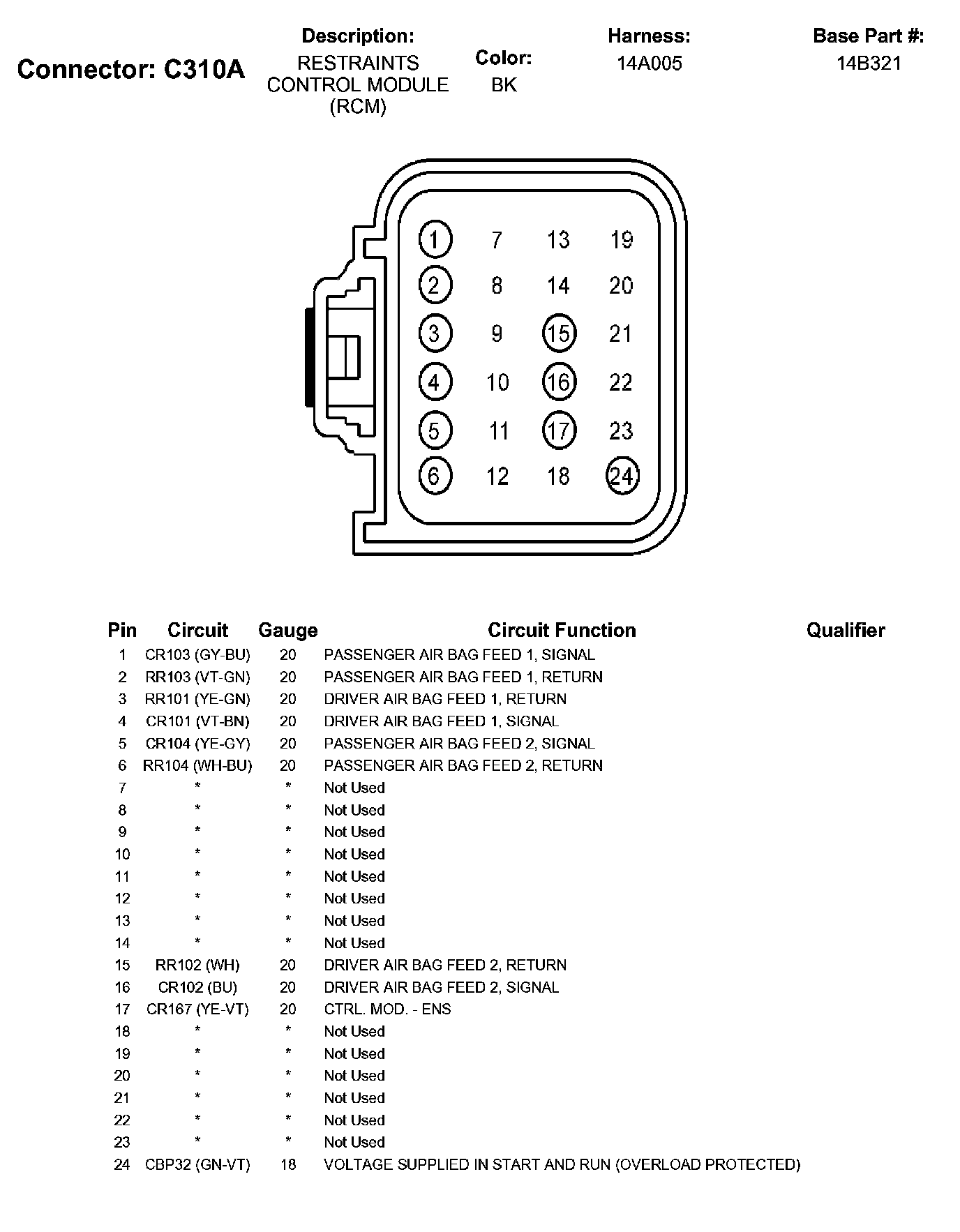 Connector: C310A

Description:
RESTRAINTS CONTROL MODULE (RCM)

Color:
BK

Harness:
14A005

Base Part #:
14B321

1 7 13 19
2 8 14 20
3 9 15 21
4 10 16 22
5 11 17 23
6 12 18 24

| Pin | Circuit | Gauge | Circuit Function | Qualifier |
|---|---|---|---|---|
| 1 | CR103 (GY-BU) | 20 | PASSENGER AIR BAG FEED 1, SIGNAL | |
| 2 | RR103 (VT-GN) | 20 | PASSENGER AIR BAG FEED 1, RETURN | |
| 3 | RR101 (YE-GN) | 20 | DRIVER AIR BAG FEED 1, RETURN | |
| 4 | CR101 (VT-BN) | 20 | DRIVER AIR BAG FEED 1, SIGNAL | |
| 5 | CR104 (YE-GY) | 20 | PASSENGER AIR BAG FEED 2, SIGNAL | |
| 6 | RR104 (WH-BU) | 20 | PASSENGER AIR BAG FEED 2, RETURN | |
| 7 | * | * | Not Used | |
| 8 | * | * | Not Used | |
| 9 | * | * | Not Used | |
| 10 | * | * | Not Used | |
| 11 | * | * | Not Used | |
| 12 | * | * | Not Used | |
| 13 | * | * | Not Used | |
| 14 | * | * | Not Used | |
| 15 | RR102 (WH) | 20 | DRIVER AIR BAG FEED 2, RETURN | |
| 16 | CR102 (BU) | 20 | DRIVER AIR BAG FEED 2, SIGNAL | |
| 17 | CR167 (YE-VT) | 20 | CTRL. MOD. - ENS | |
| 18 | * | * | Not Used | |
| 19 | * | * | Not Used | |
| 20 | * | * | Not Used | |
| 21 | * | * | Not Used | |
| 22 | * | * | Not Used | |
| 23 | * | * | Not Used | |
| 24 | CBP32 (GN-VT) | 18 | VOLTAGE SUPPLIED IN START AND RUN (OVERLOAD PROTECTED) | |