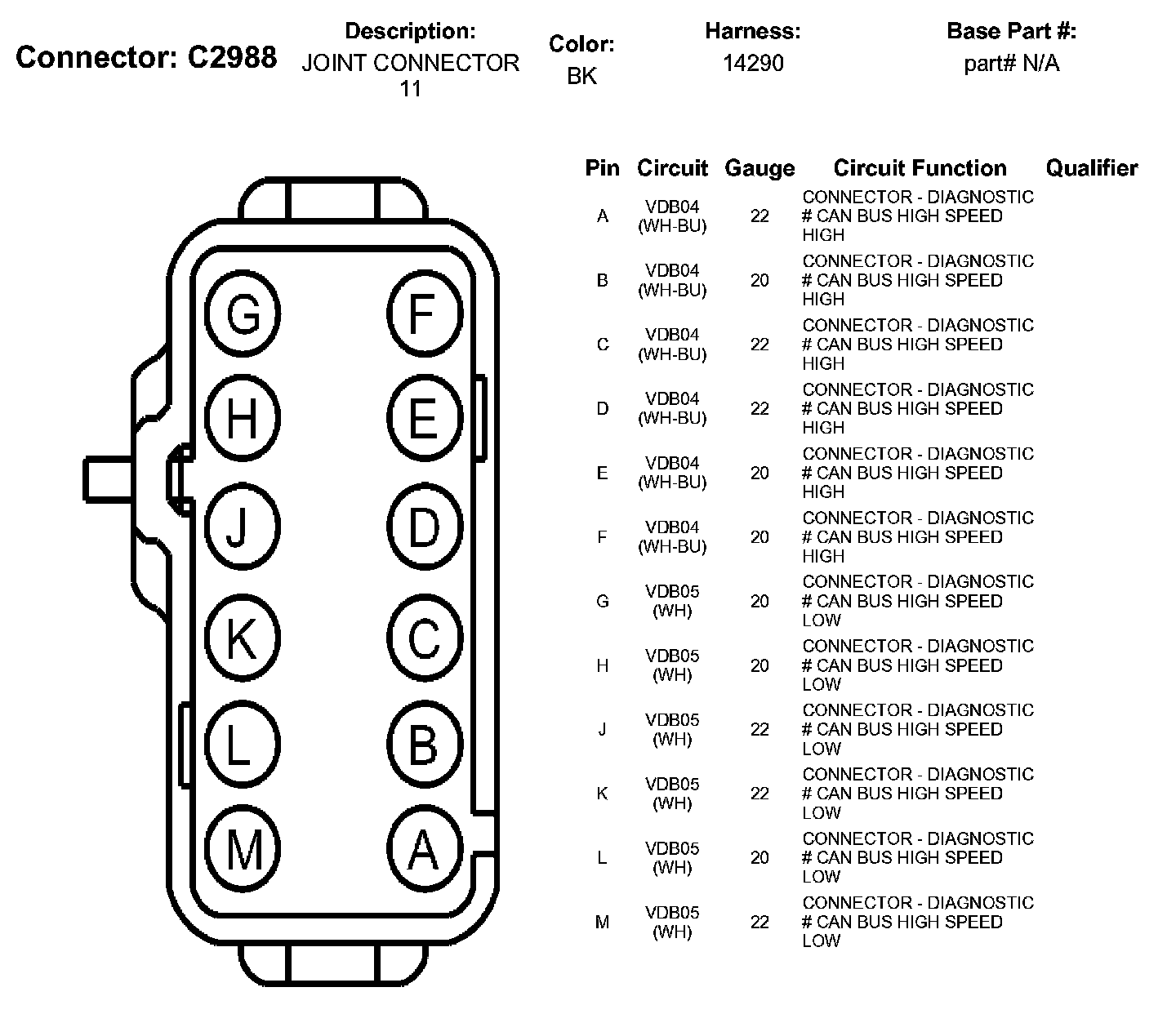 Connector: C2988

Description:
JOINT CONNECTOR 11

Color:
BK

Harness:
14290

Base Part #:
part# N/A

G F
H E
J D
K C
L B
M A

| Pin | Circuit | Gauge | Circuit Function | Qualifier |
|---|---|---|---|---|
| A | VDB04 (WH-BU) | 22 | CONNECTOR - DIAGNOSTIC # CAN BUS HIGH SPEED HIGH | |
| B | VDB04 (WH-BU) | 20 | CONNECTOR - DIAGNOSTIC # CAN BUS HIGH SPEED HIGH | |
| C | VDB04 (WH-BU) | 22 | CONNECTOR - DIAGNOSTIC # CAN BUS HIGH SPEED HIGH | |
| D | VDB04 (WH-BU) | 22 | CONNECTOR - DIAGNOSTIC # CAN BUS HIGH SPEED HIGH | |
| E | VDB04 (WH-BU) | 20 | CONNECTOR - DIAGNOSTIC # CAN BUS HIGH SPEED HIGH | |
| F | VDB04 (WH-BU) | 20 | CONNECTOR - DIAGNOSTIC # CAN BUS HIGH SPEED HIGH | |
| G | VDB05 (WH) | 20 | CONNECTOR - DIAGNOSTIC # CAN BUS HIGH SPEED LOW | |
| H | VDB05 (WH) | 20 | CONNECTOR - DIAGNOSTIC # CAN BUS HIGH SPEED LOW | |
| J | VDB05 (WH) | 22 | CONNECTOR - DIAGNOSTIC # CAN BUS HIGH SPEED LOW | |
| K | VDB05 (WH) | 22 | CONNECTOR - DIAGNOSTIC # CAN BUS HIGH SPEED LOW | |
| L | VDB05 (WH) | 20 | CONNECTOR - DIAGNOSTIC # CAN BUS HIGH SPEED LOW | |
| M | VDB05 (WH) | 22 | CONNECTOR - DIAGNOSTIC # CAN BUS HIGH SPEED LOW | |