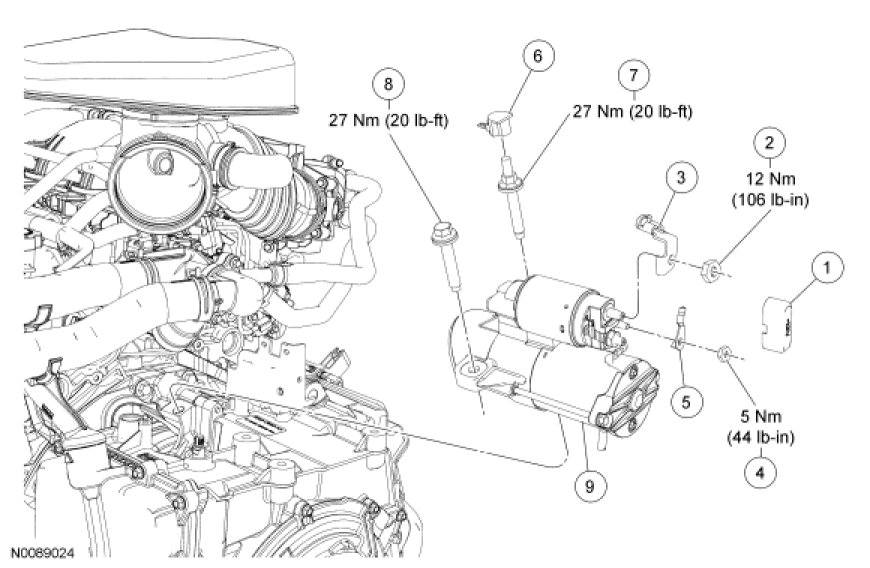 8
27 Nm (20 lb-ft)

6

7
27 Nm (20 lb-ft)

2
12 Nm
(106 lb-in)

3

1

5

5 Nm
(44 lb-in)

4

9

N0089024