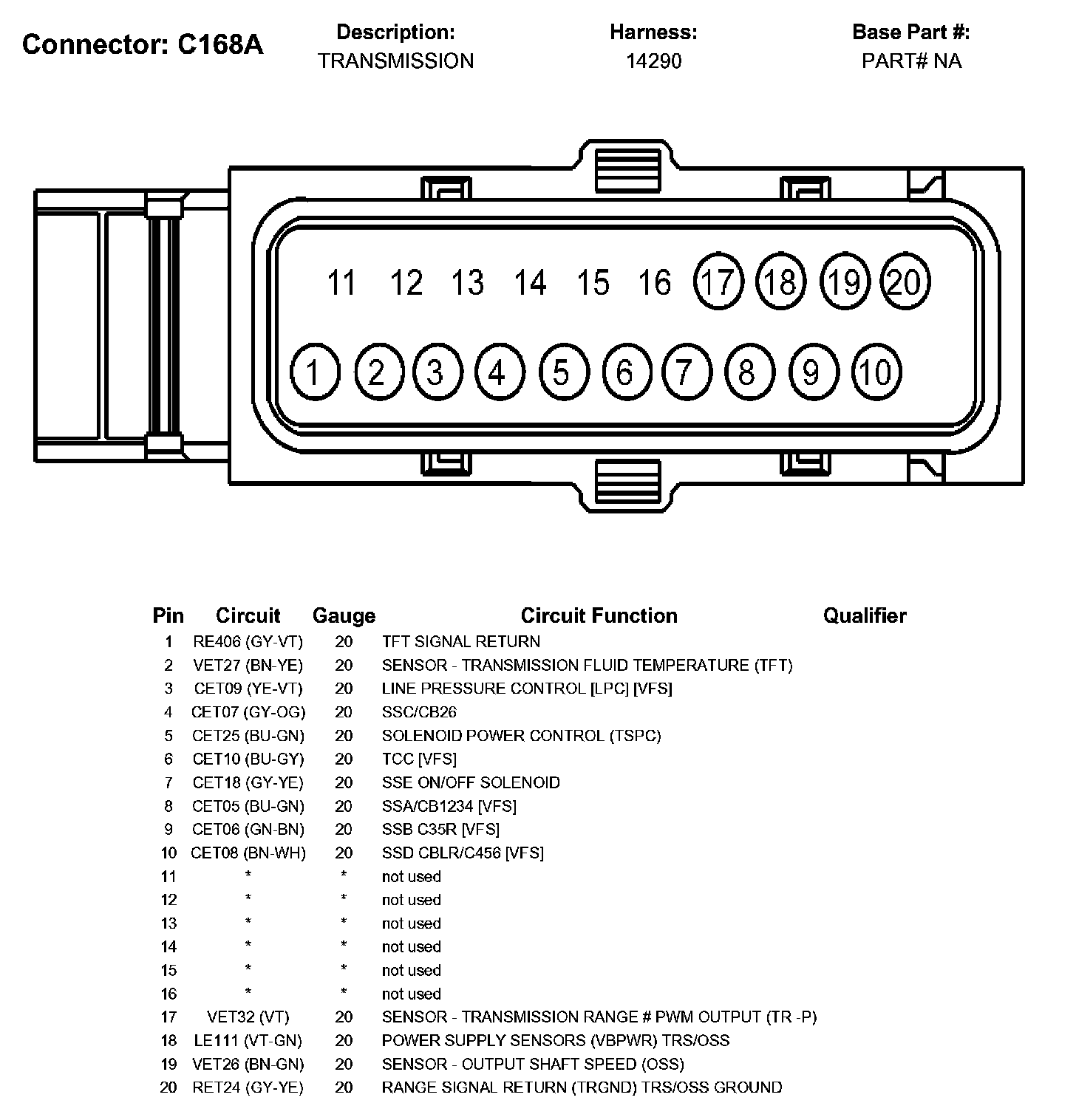 Connector: C168A

Description:
TRANSMISSION

Harness:
14290

Base Part #:
PART# NA

11 12 13 14 15 16 17 18 19 20

1 2 3 4 5 6 7 8 9 10

| Pin | Circuit | Gauge | Circuit Function | Qualifier |
|---|---|---|---|---|
| 1 | RE406 (GY-VT) | 20 | TFT SIGNAL RETURN | |
| 2 | VET27 (BN-YE) | 20 | SENSOR - TRANSMISSION FLUID TEMPERATURE (TFT) | |
| 3 | CET09 (YE-VT) | 20 | LINE PRESSURE CONTROL [LPC] [VFS] | |
| 4 | CET07 (GY-OG) | 20 | SSC/CB26 | |
| 5 | CET25 (BU-GN) | 20 | SOLENOID POWER CONTROL (TSPC) | |
| 6 | CET10 (BU-GY) | 20 | TCC [VFS] | |
| 7 | CET18 (GY-YE) | 20 | SSE ON/OFF SOLENOID | |
| 8 | CET05 (BU-GN) | 20 | SSA/CB1234 [VFS] | |
| 9 | CET06 (GN-BN) | 20 | SSB C35R [VFS] | |
| 10 | CET08 (BN-WH) | 20 | SSD CBLR/C456 [VFS] | |
| 11 | * | * | not used | |
| 12 | * | * | not used | |
| 13 | * | * | not used | |
| 14 | * | * | not used | |
| 15 | * | * | not used | |
| 16 | * | * | not used | |
| 17 | VET32 (VT) | 20 | SENSOR - TRANSMISSION RANGE # PWM OUTPUT (TR -P) | |
| 18 | LE111 (VT-GN) | 20 | POWER SUPPLY SENSORS (VBPWR) TRS/OSS | |
| 19 | VET26 (BN-GN) | 20 | SENSOR - OUTPUT SHAFT SPEED (OSS) | |
| 20 | RET24 (GY-YE) | 20 | RANGE SIGNAL RETURN (TRGND) TRS/OSS GROUND | |