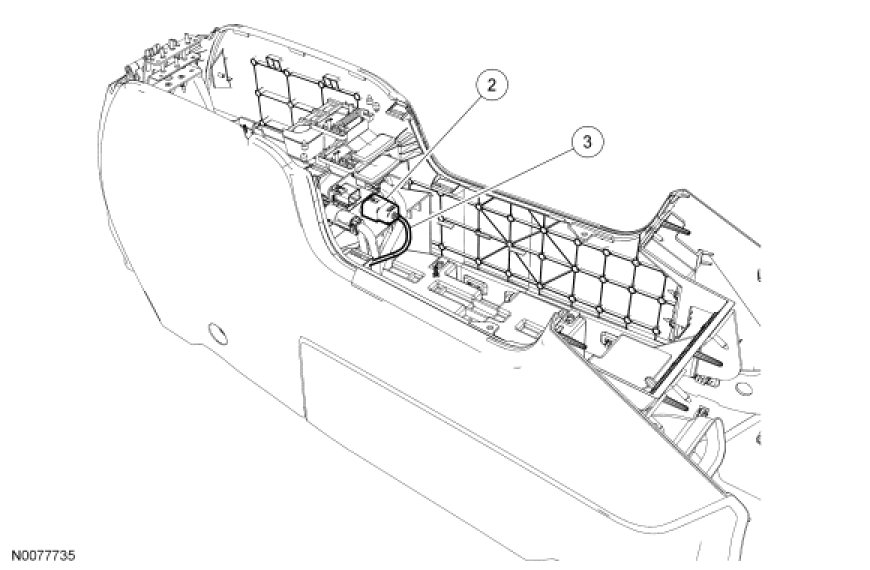 2

3

N0077735