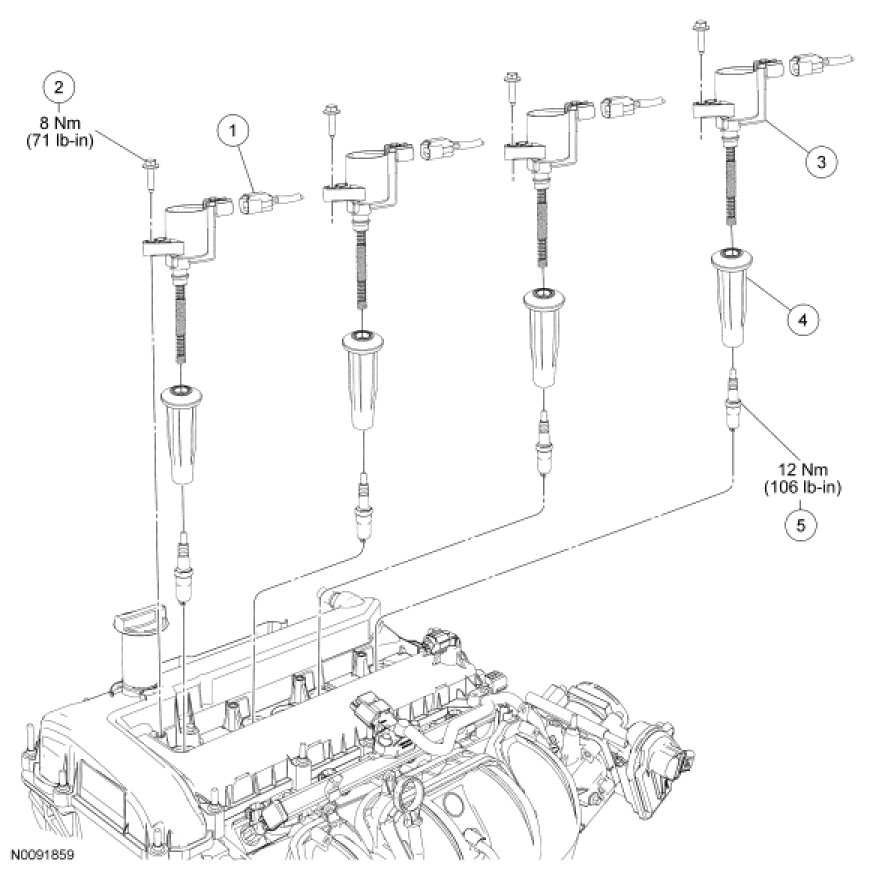 2
8 Nm
(71 lb-in)

1

3

4

12 Nm
(106 lb-in)

5

N0091859