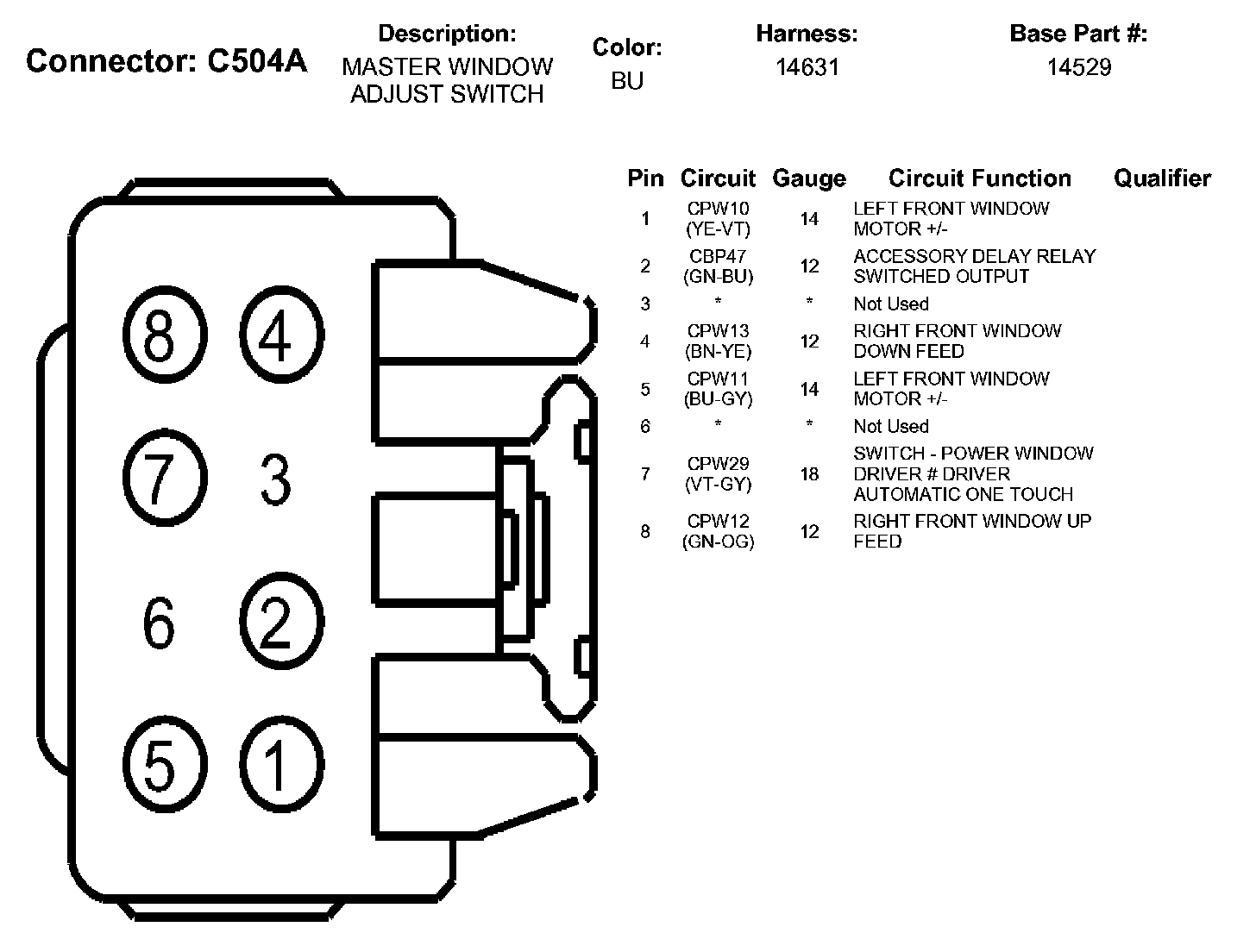 Connector: C504A

Description:
MASTER WINDOW ADJUST SWITCH

Color:
BU

Harness:
14631

Base Part #:
14529

8 4
7 3
6 2
5 1

| Pin | Circuit | Gauge | Circuit Function | Qualifier |
|---|---|---|---|---|
| 1 | CPW10 (YE-VT) | 14 | LEFT FRONT WINDOW MOTOR +/- | |
| 2 | CBP47 (GN-BU) | 12 | ACCESSORY DELAY RELAY SWITCHED OUTPUT | |
| 3 | * | * | Not Used | |
| 4 | CPW13 (BN-YE) | 12 | RIGHT FRONT WINDOW DOWN FEED | |
| 5 | CPW11 (BU-GY) | 14 | LEFT FRONT WINDOW MOTOR +/- | |
| 6 | * | * | Not Used | |
| 7 | CPW29 (VT-GY) | 18 | SWITCH - POWER WINDOW DRIVER # DRIVER AUTOMATIC ONE TOUCH | |
| 8 | CPW12 (GN-OG) | 12 | RIGHT FRONT WINDOW UP FEED | |