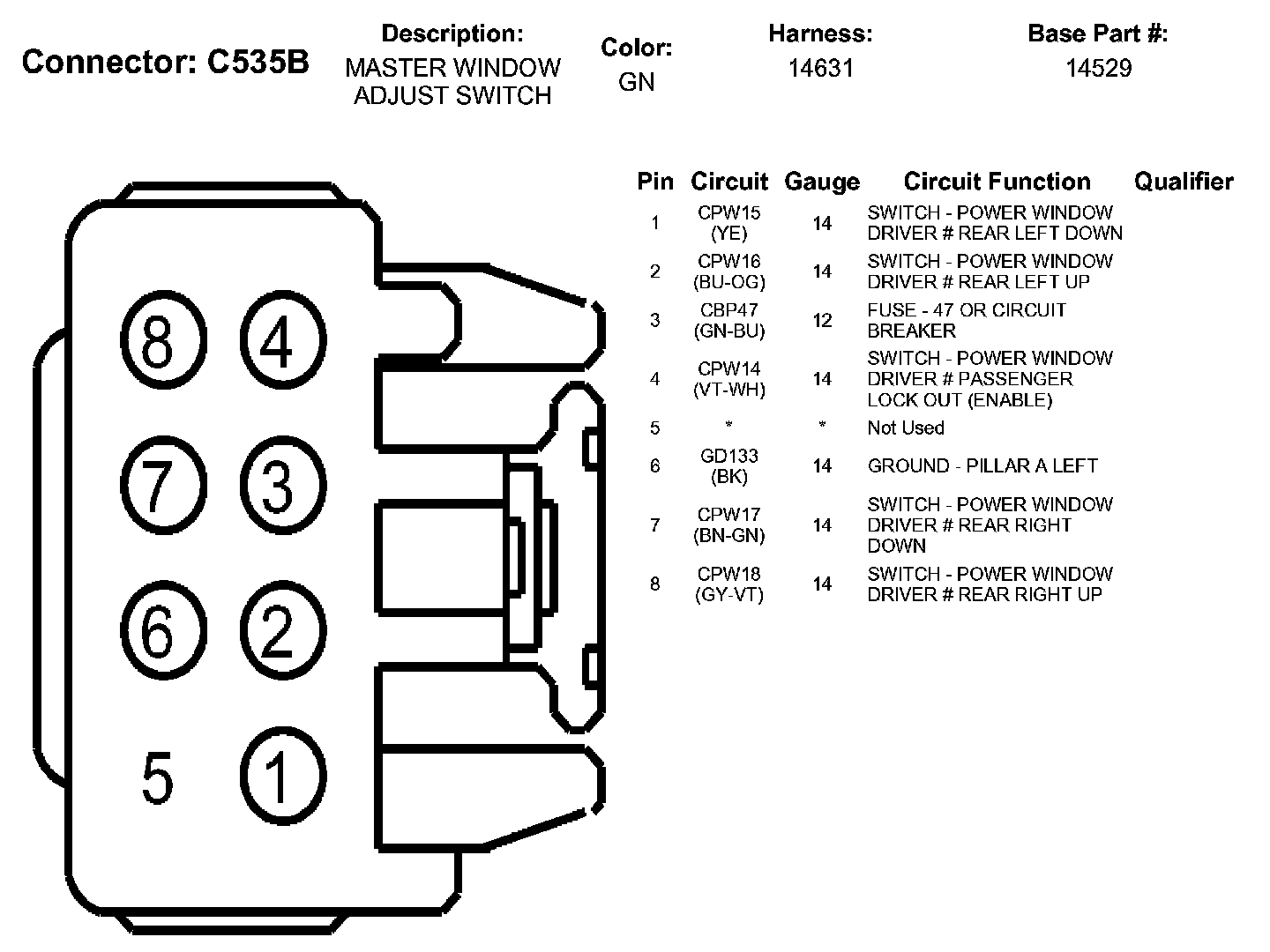 Connector: C535B

Description:
MASTER WINDOW ADJUST SWITCH

Color:
GN

Harness:
14631

Base Part #:
14529

8 4
7 3
6 2
5 1

| Pin | Circuit | Gauge | Circuit Function | Qualifier |
|---|---|---|---|---|
| 1 | CPW15 (YE) | 14 | SWITCH - POWER WINDOW DRIVER # REAR LEFT DOWN | |
| 2 | CPW16 (BU-OG) | 14 | SWITCH - POWER WINDOW DRIVER # REAR LEFT UP | |
| 3 | CBP47 (GN-BU) | 12 | FUSE - 47 OR CIRCUIT BREAKER | |
| 4 | CPW14 (VT-WH) | 14 | SWITCH - POWER WINDOW DRIVER # PASSENGER LOCK OUT (ENABLE) | |
| 5 | * | * | Not Used | |
| 6 | GD133 (BK) | 14 | GROUND - PILLAR A LEFT | |
| 7 | CPW17 (BN-GN) | 14 | SWITCH - POWER WINDOW DRIVER # REAR RIGHT DOWN | |
| 8 | CPW18 (GY-VT) | 14 | SWITCH - POWER WINDOW DRIVER # REAR RIGHT UP | |