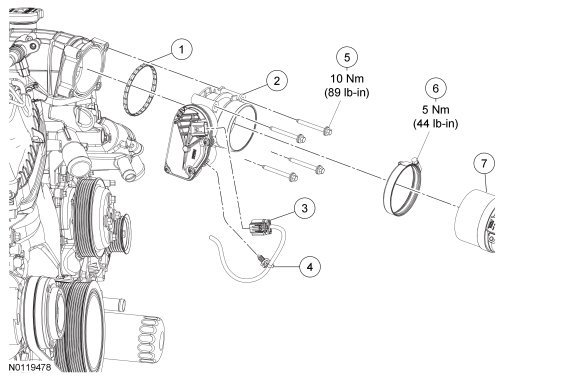 1

2

5
10 Nm
(89 lb-in)

6
5 Nm
(44 lb-in)

7

3

4

N0119478