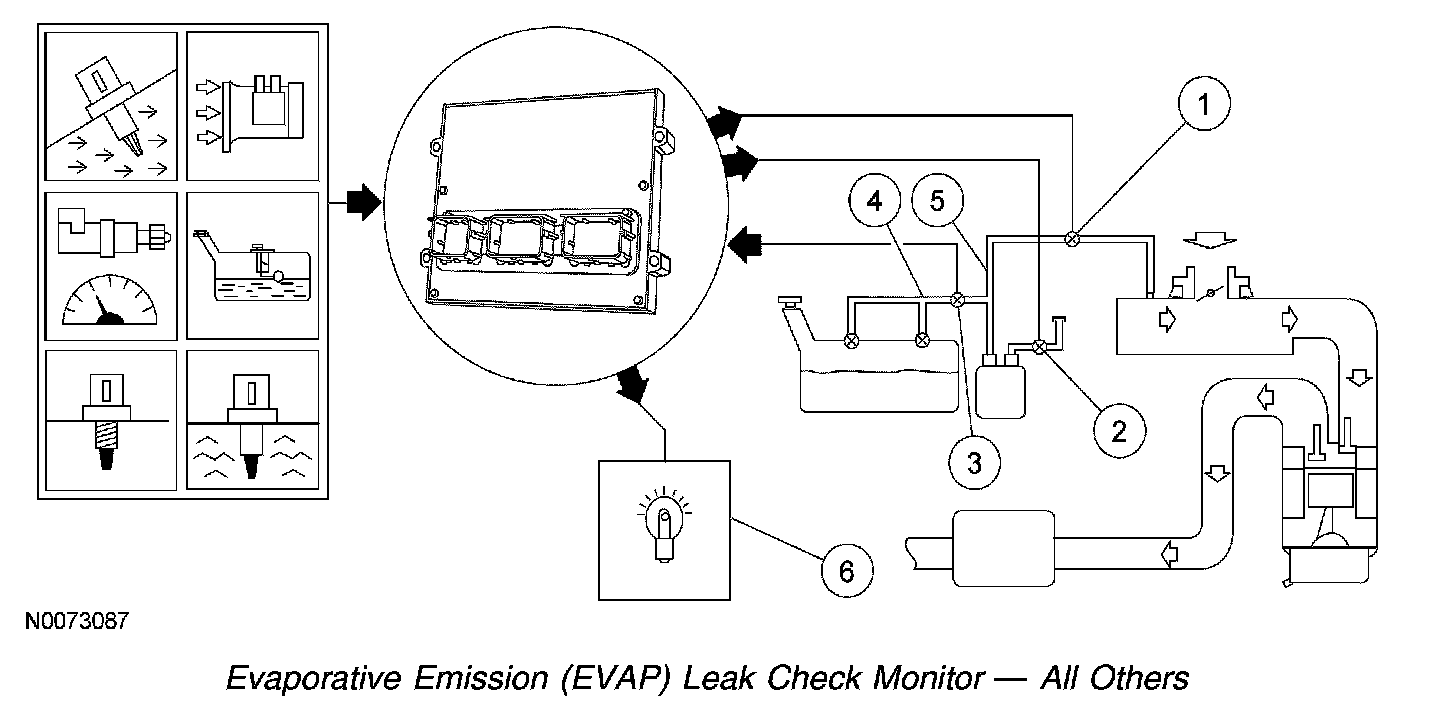 1
4
5
2
3
6

N0073087

Evaporative Emission (EVAP) Leak Check Monitor — All Others