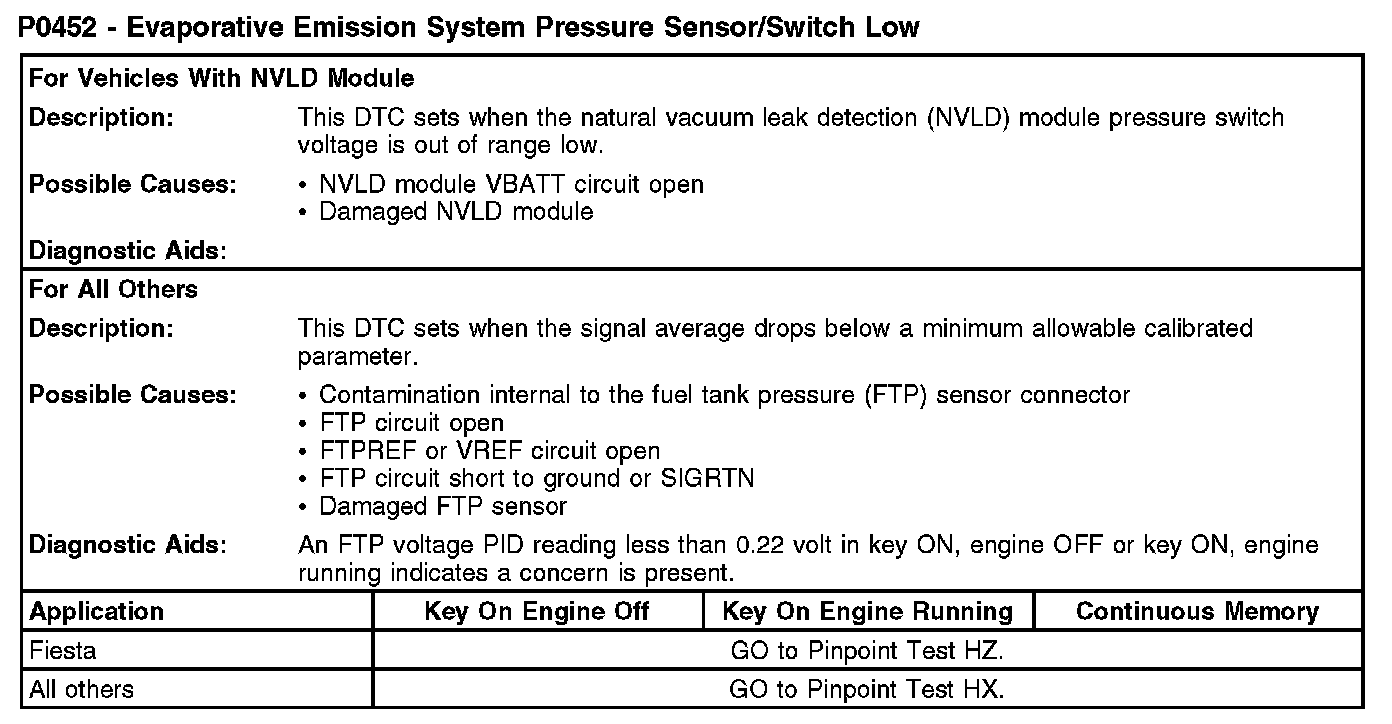 P0452 - Evaporative Emission System Pressure Sensor/Switch Low

For Vehicles With NVLD Module

Description: This DTC sets when the natural vacuum leak detection (NVLD) module pressure switch voltage is out of range low.

Possible Causes:
• NVLD module VBATT circuit open
• Damaged NVLD module

Diagnostic Aids:

For All Others

Description: This DTC sets when the signal average drops below a minimum allowable calibrated parameter.

Possible Causes:
• Contamination internal to the fuel tank pressure (FTP) sensor connector
• FTP circuit open
• FTPREF or VREF circuit open
• FTP circuit short to ground or SIGRTN
• Damaged FTP sensor

Diagnostic Aids: An FTP voltage PID reading less than 0.22 volt in key ON, engine OFF or key ON, engine running indicates a concern is present.

| Application | Key On Engine Off | Key On Engine Running | Continuous Memory |
|---|---|---|---|
| Fiesta | GO to Pinpoint Test HZ. | | |
| All others | GO to Pinpoint Test HX. | | |