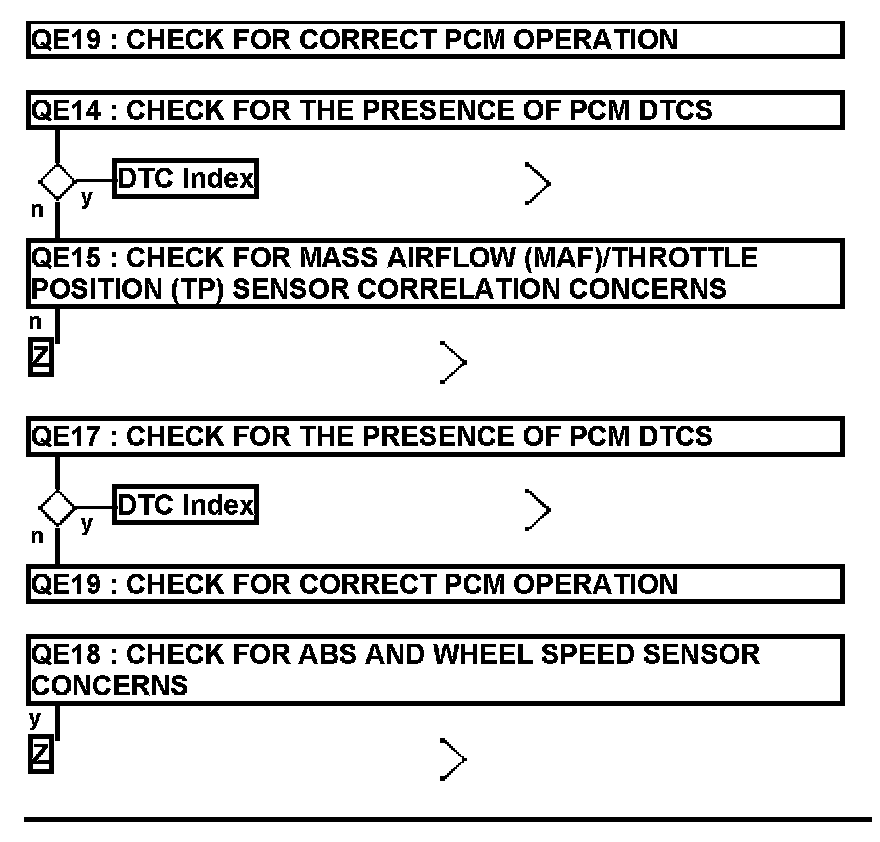 QE19 : CHECK FOR CORRECT PCM OPERATION

QE14 : CHECK FOR THE PRESENCE OF PCM DTCS

y DTC Index

n

QE15 : CHECK FOR MASS AIRFLOW (MAF)/THROTTLE POSITION (TP) SENSOR CORRELATION CONCERNS

n

Z

QE17 : CHECK FOR THE PRESENCE OF PCM DTCS

y DTC Index

n

QE19 : CHECK FOR CORRECT PCM OPERATION

QE18 : CHECK FOR ABS AND WHEEL SPEED SENSOR CONCERNS

y

Z