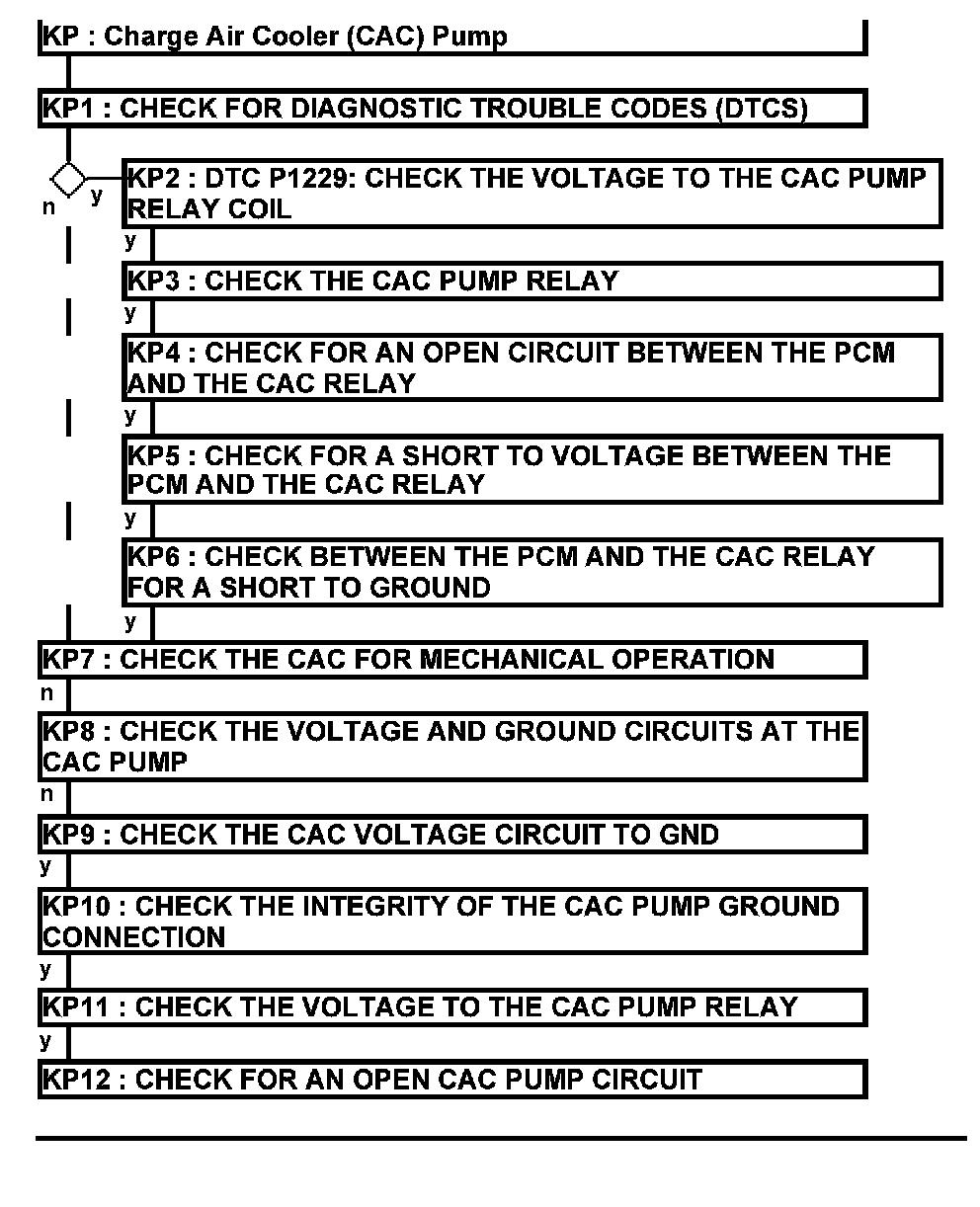 KP : Charge Air Cooler (CAC) Pump

KP1 : CHECK FOR DIAGNOSTIC TROUBLE CODES (DTCS)

n y

KP2 : DTC P1229: CHECK THE VOLTAGE TO THE CAC PUMP RELAY COIL

y

KP3 : CHECK THE CAC PUMP RELAY

y

KP4 : CHECK FOR AN OPEN CIRCUIT BETWEEN THE PCM AND THE CAC RELAY

y

KP5 : CHECK FOR A SHORT TO VOLTAGE BETWEEN THE PCM AND THE CAC RELAY

y

KP6 : CHECK BETWEEN THE PCM AND THE CAC RELAY FOR A SHORT TO GROUND

y

KP7 : CHECK THE CAC FOR MECHANICAL OPERATION

n

KP8 : CHECK THE VOLTAGE AND GROUND CIRCUITS AT THE CAC PUMP

n

KP9 : CHECK THE CAC VOLTAGE CIRCUIT TO GND

y

KP10 : CHECK THE INTEGRITY OF THE CAC PUMP GROUND CONNECTION

y

KP11 : CHECK THE VOLTAGE TO THE CAC PUMP RELAY

y

KP12 : CHECK FOR AN OPEN CAC PUMP CIRCUIT