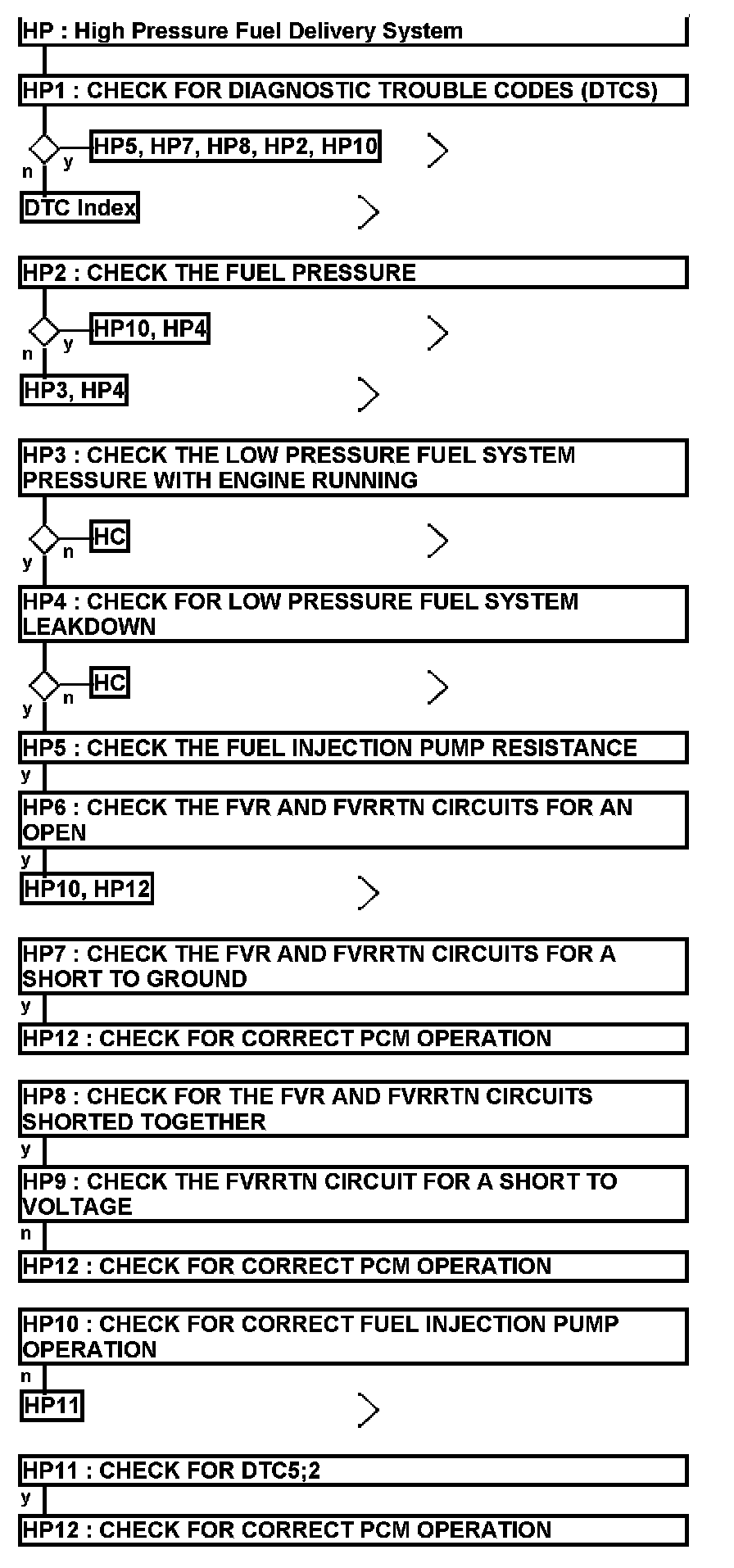 HP : High Pressure Fuel Delivery System

HP1 : CHECK FOR DIAGNOSTIC TROUBLE CODES (DTCS)

y HP5, HP7, HP8, HP2, HP10

n

DTC Index

HP2 : CHECK THE FUEL PRESSURE

y HP10, HP4

n

HP3, HP4

HP3 : CHECK THE LOW PRESSURE FUEL SYSTEM PRESSURE WITH ENGINE RUNNING

n HC

y

HP4 : CHECK FOR LOW PRESSURE FUEL SYSTEM LEAKDOWN

n HC

y

HP5 : CHECK THE FUEL INJECTION PUMP RESISTANCE

y

HP6 : CHECK THE FVR AND FVRRTN CIRCUITS FOR AN OPEN

y

HP10, HP12

HP7 : CHECK THE FVR AND FVRRTN CIRCUITS FOR A SHORT TO GROUND

y

HP12 : CHECK FOR CORRECT PCM OPERATION

HP8 : CHECK FOR THE FVR AND FVRRTN CIRCUITS SHORTED TOGETHER

y

HP9 : CHECK THE FVRRTN CIRCUIT FOR A SHORT TO VOLTAGE

n

HP12 : CHECK FOR CORRECT PCM OPERATION

HP10 : CHECK FOR CORRECT FUEL INJECTION PUMP OPERATION

n

HP11

HP11 : CHECK FOR DTC5;2

y

HP12 : CHECK FOR CORRECT PCM OPERATION