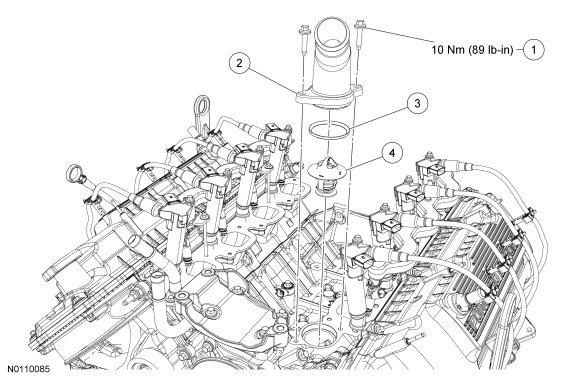 10 Nm (89 lb-in) 1

2

3

4

N0110085