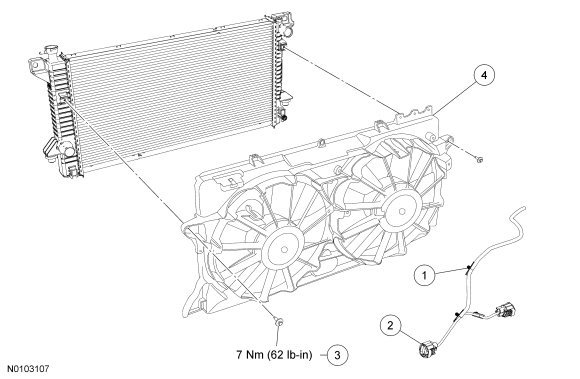 4

1

2

7 Nm (62 lb-in) 3

N0103107