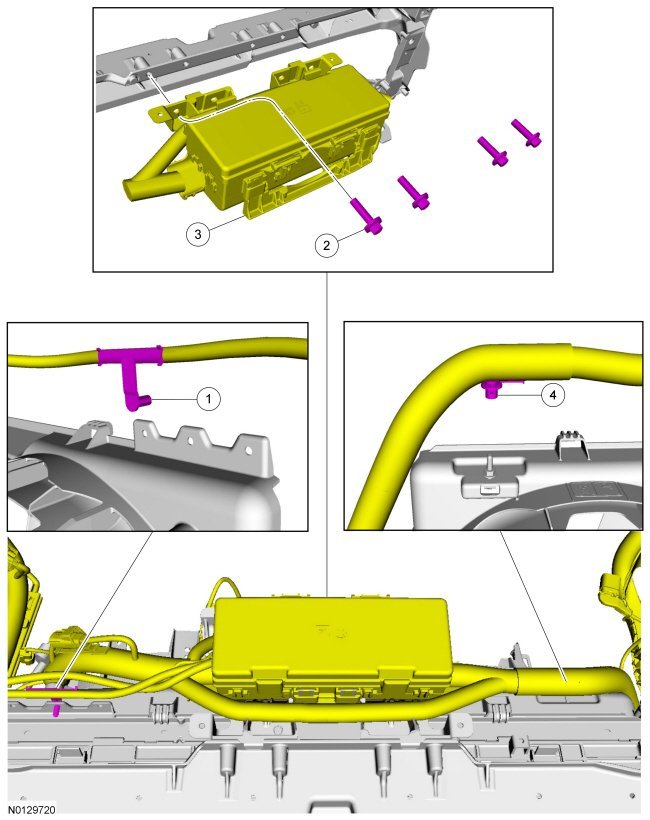 3
2
1
4
N0129720