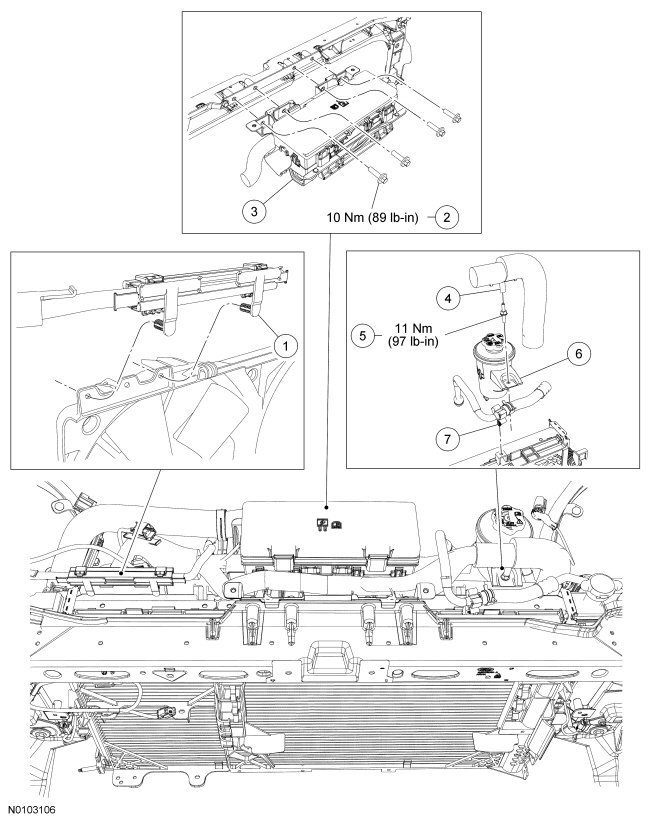 3
10 Nm (89 lb-in)
2
1
4
5
11 Nm
(97 lb-in)
6
7
N0103106