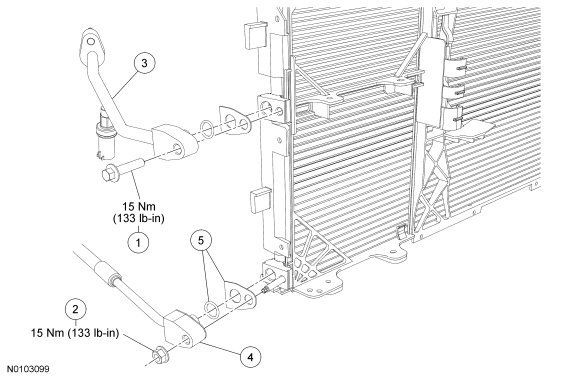 3

15 Nm
(133 lb-in)

1

5

2

15 Nm (133 lb-in)

4

N0103099