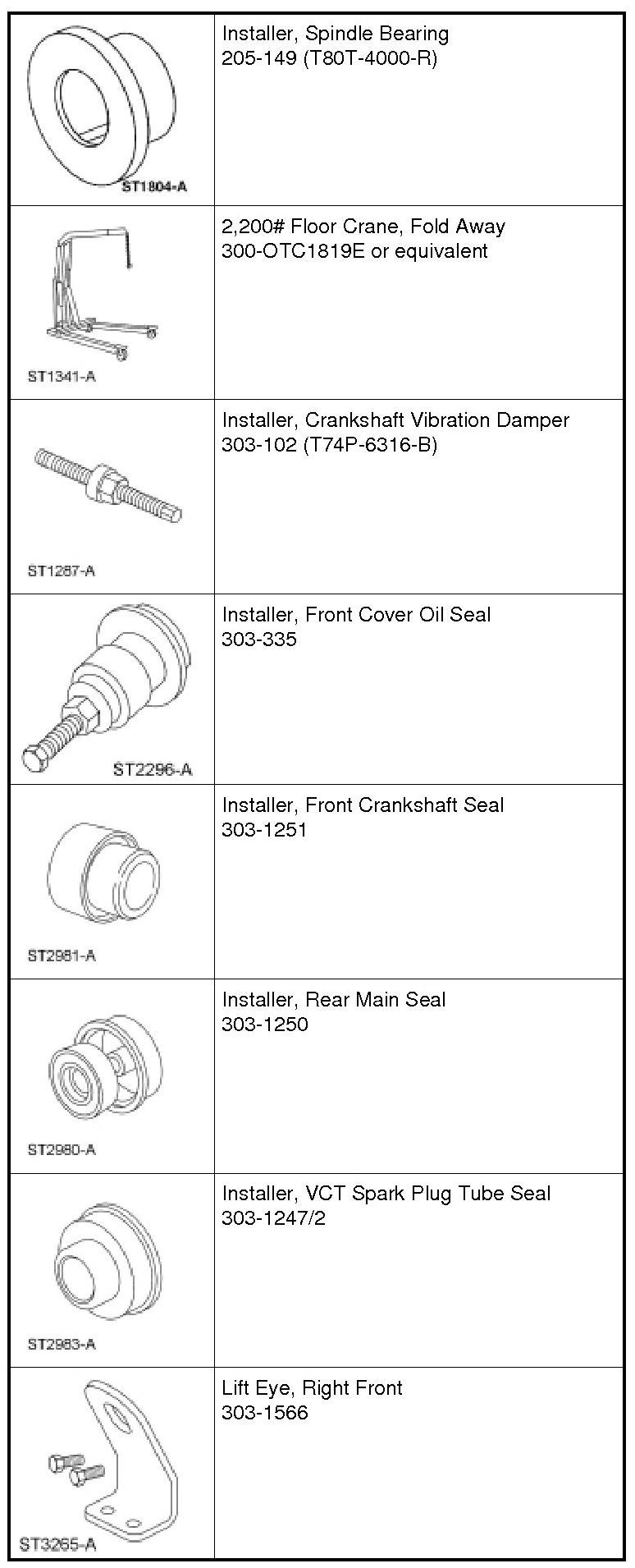 | | |
|---|---|
| ST1804-A | Installer, Spindle Bearing 205-149 (T80T-4000-R) |
| ST1341-A | 2,200# Floor Crane, Fold Away 300-OTC1819E or equivalent |
| ST1287-A | Installer, Crankshaft Vibration Damper 303-102 (T74P-6316-B) |
| ST2296-A | Installer, Front Cover Oil Seal 303-335 |
| ST2981-A | Installer, Front Crankshaft Seal 303-1251 |
| ST2980-A | Installer, Rear Main Seal 303-1250 |
| ST2983-A | Installer, VCT Spark Plug Tube Seal 303-1247/2 |
| ST3265-A | Lift Eye, Right Front 303-1566 |