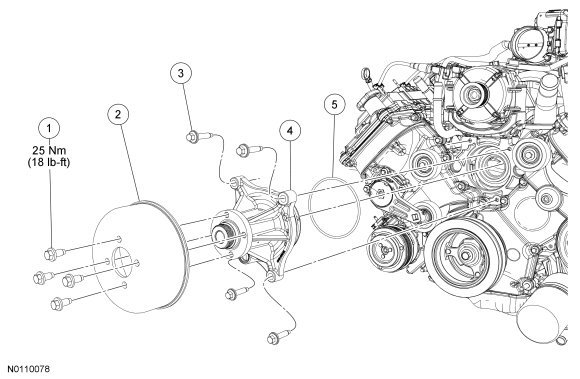 1
25 Nm
(18 lb-ft)

2

3

4

5

N0110078