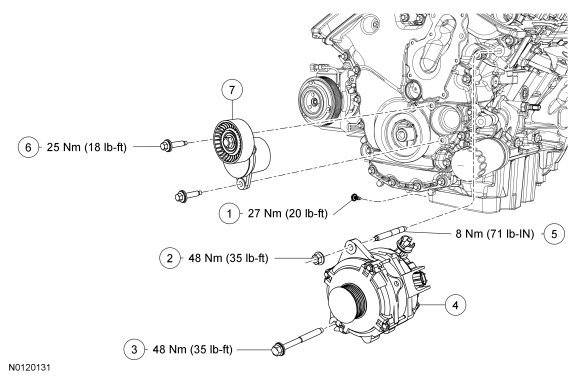 7

6 25 Nm (18 lb-ft)

1 27 Nm (20 lb-ft)

8 Nm (71 lb-IN) 5

2 48 Nm (35 lb-ft)

4

3 48 Nm (35 lb-ft)

N0120131