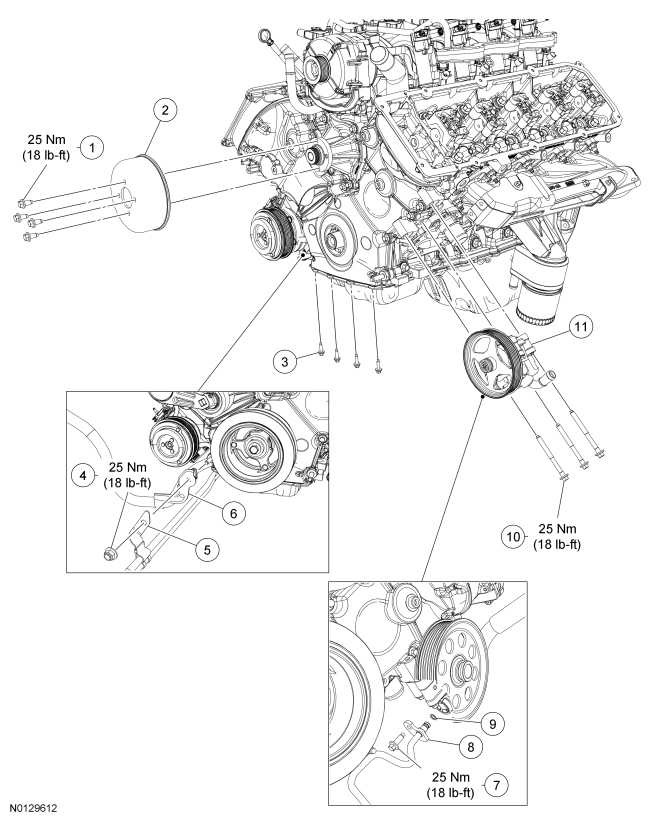 25 Nm
(18 lb-ft)
1

2

3

11

4
25 Nm
(18 lb-ft)

6

5

10
25 Nm
(18 lb-ft)

9

8

25 Nm
(18 lb-ft)
7

N0129612