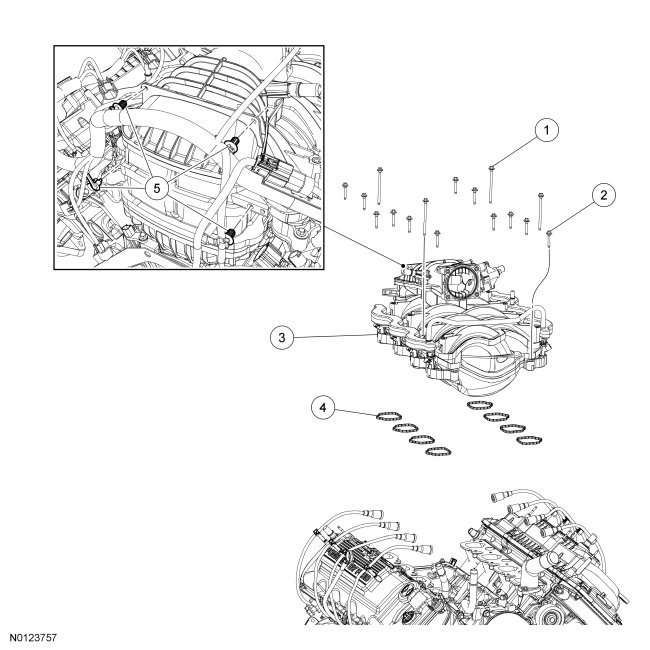 5
1
2
3
4
N0123757