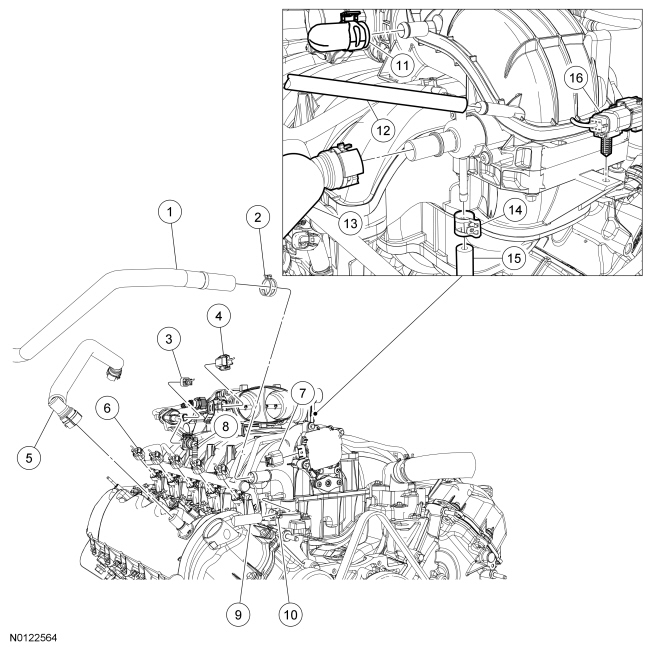 11
16
12
13
14
15
1
2
4
3
7
6
8
5
9
10
N0122564