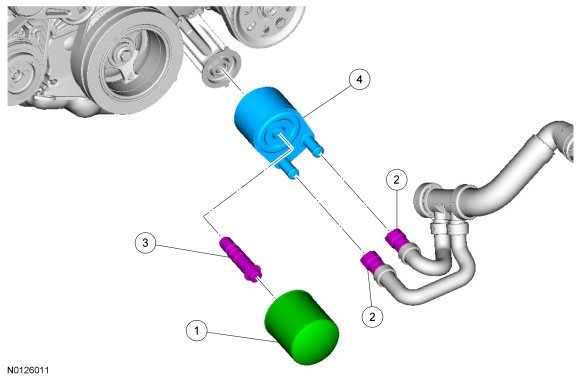 4

2

3

2

1

N0126011