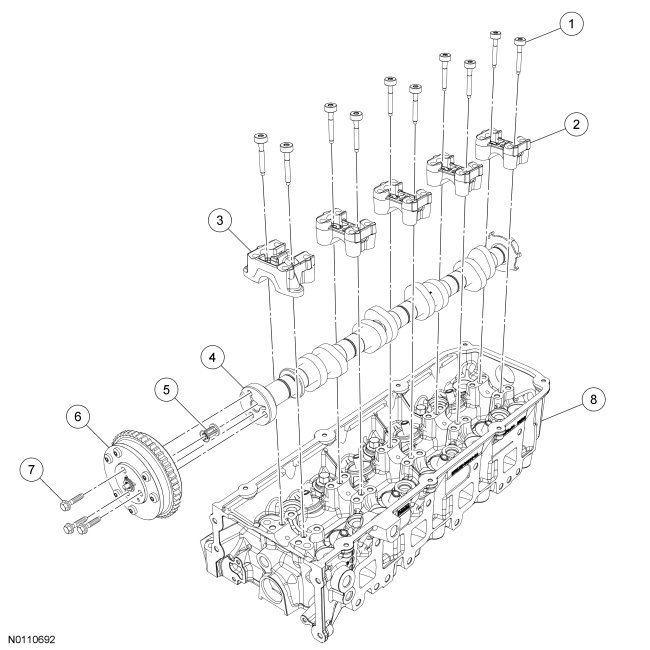 1
2
3
4
5
6
7
8
N0110692