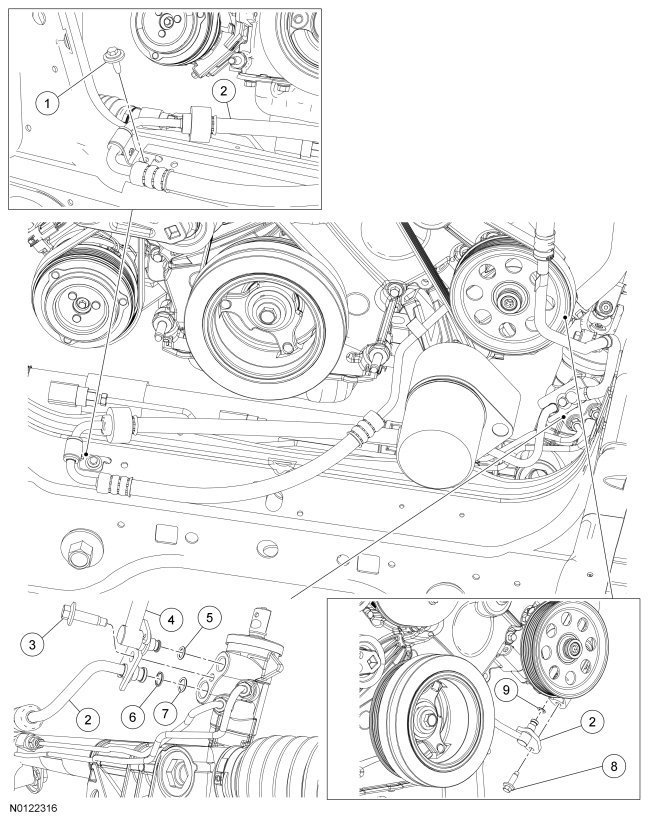 1
2
3
4
5
2
6
7
9
2
8
N0122316