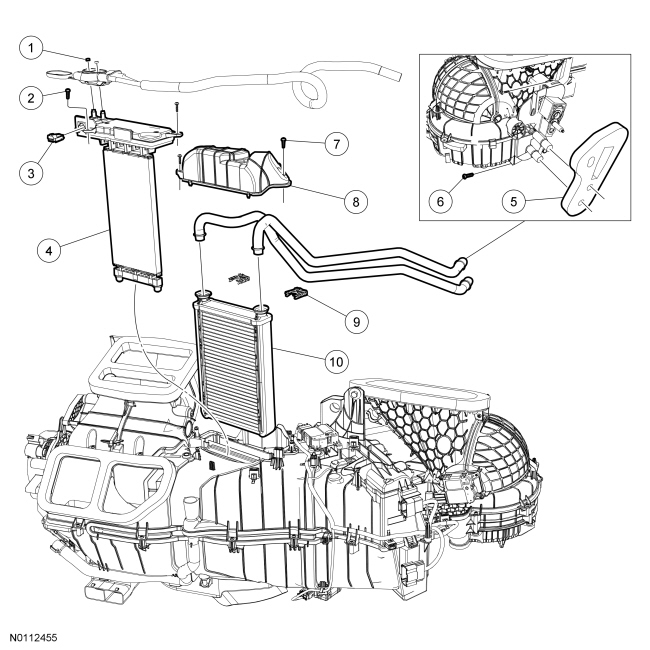 1
2
3
4
7
8
6
5
9
10
N0112455