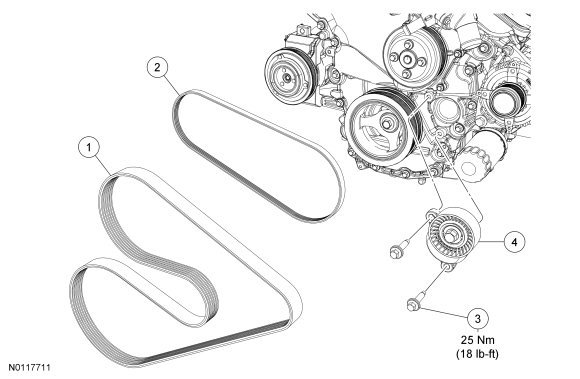 2

1

4

3

25 Nm
(18 lb-ft)

N0117711