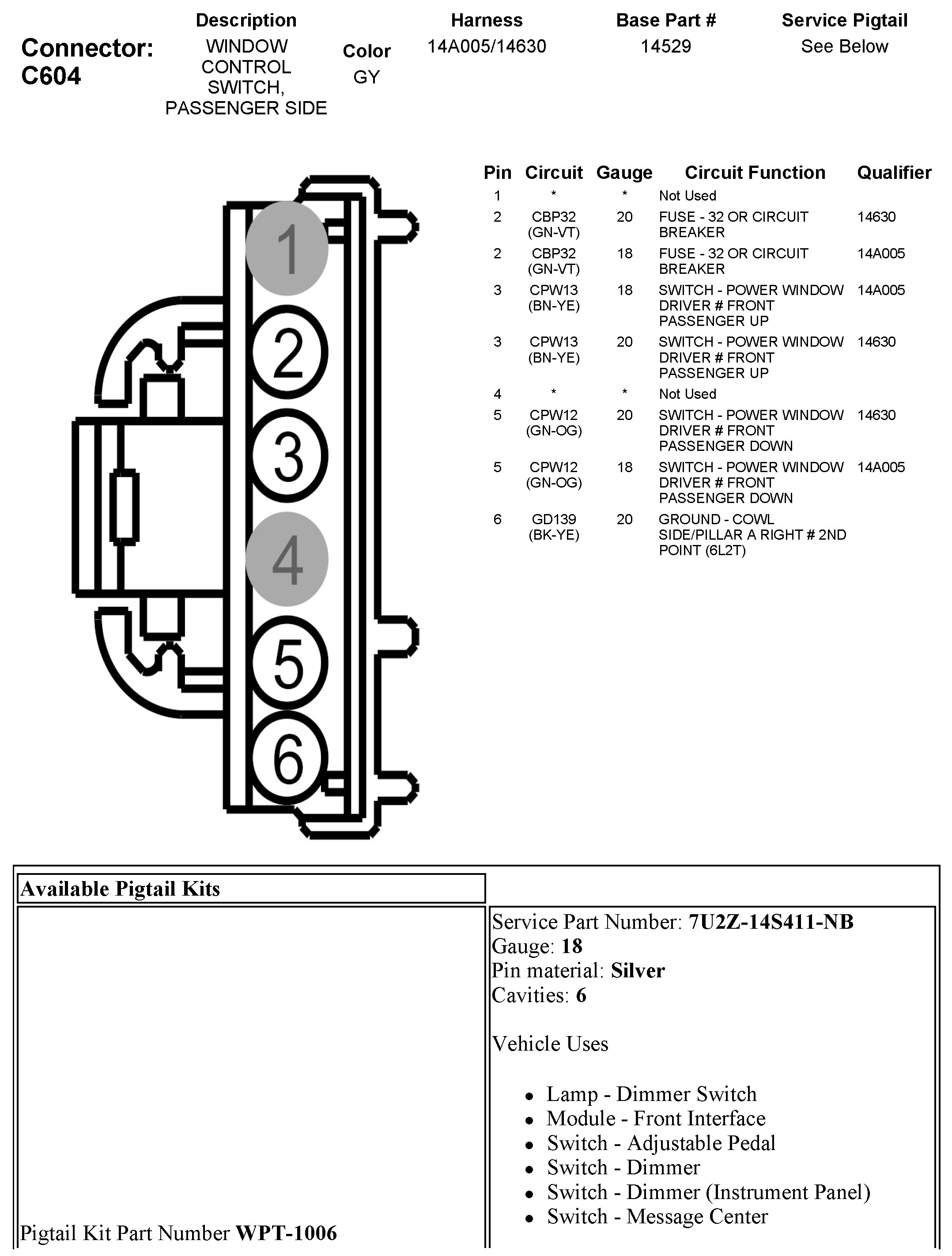 Connector: C604

| Description | Color | Harness | Base Part # | Service Pigtail |
|---|---|---|---|---|
| WINDOW CONTROL SWITCH, PASSENGER SIDE | GY | 14A005/14630 | 14529 | See Below |

1
2
3
4
5
6

| Pin | Circuit | Gauge | Circuit Function | Qualifier |
|---|---|---|---|---|
| 1 | * | * | Not Used | |
| 2 | CBP32 (GN-VT) | 20 | FUSE - 32 OR CIRCUIT BREAKER | 14630 |
| 2 | CBP32 (GN-VT) | 18 | FUSE - 32 OR CIRCUIT BREAKER | 14A005 |
| 3 | CPW13 (BN-YE) | 18 | SWITCH - POWER WINDOW DRIVER # FRONT PASSENGER UP | 14A005 |
| 3 | CPW13 (BN-YE) | 20 | SWITCH - POWER WINDOW DRIVER # FRONT PASSENGER UP | 14630 |
| 4 | * | * | Not Used | |
| 5 | CPW12 (GN-OG) | 20 | SWITCH - POWER WINDOW DRIVER # FRONT PASSENGER DOWN | 14630 |
| 5 | CPW12 (GN-OG) | 18 | SWITCH - POWER WINDOW DRIVER # FRONT PASSENGER DOWN | 14A005 |
| 6 | GD139 (BK-YE) | 20 | GROUND - COWL SIDE/PILLAR A RIGHT # 2ND POINT (6L2T) | |

Available Pigtail Kits

Pigtail Kit Part Number WPT-1006

Service Part Number: 7U2Z-14S411-NB
Gauge: 18
Pin material: Silver
Cavities: 6

Vehicle Uses

• Lamp - Dimmer Switch
• Module - Front Interface
• Switch - Adjustable Pedal
• Switch - Dimmer
• Switch - Dimmer (Instrument Panel)
• Switch - Message Center