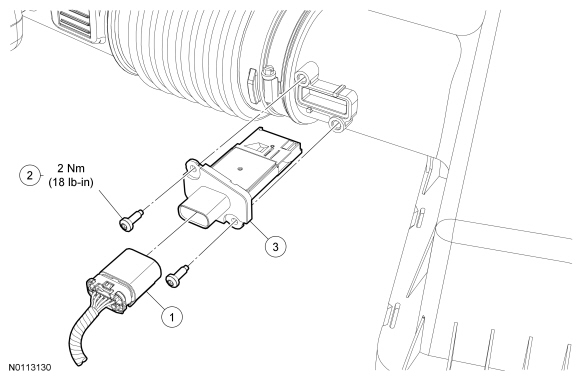 2
2 Nm
(18 lb-in)

3

1

N0113130