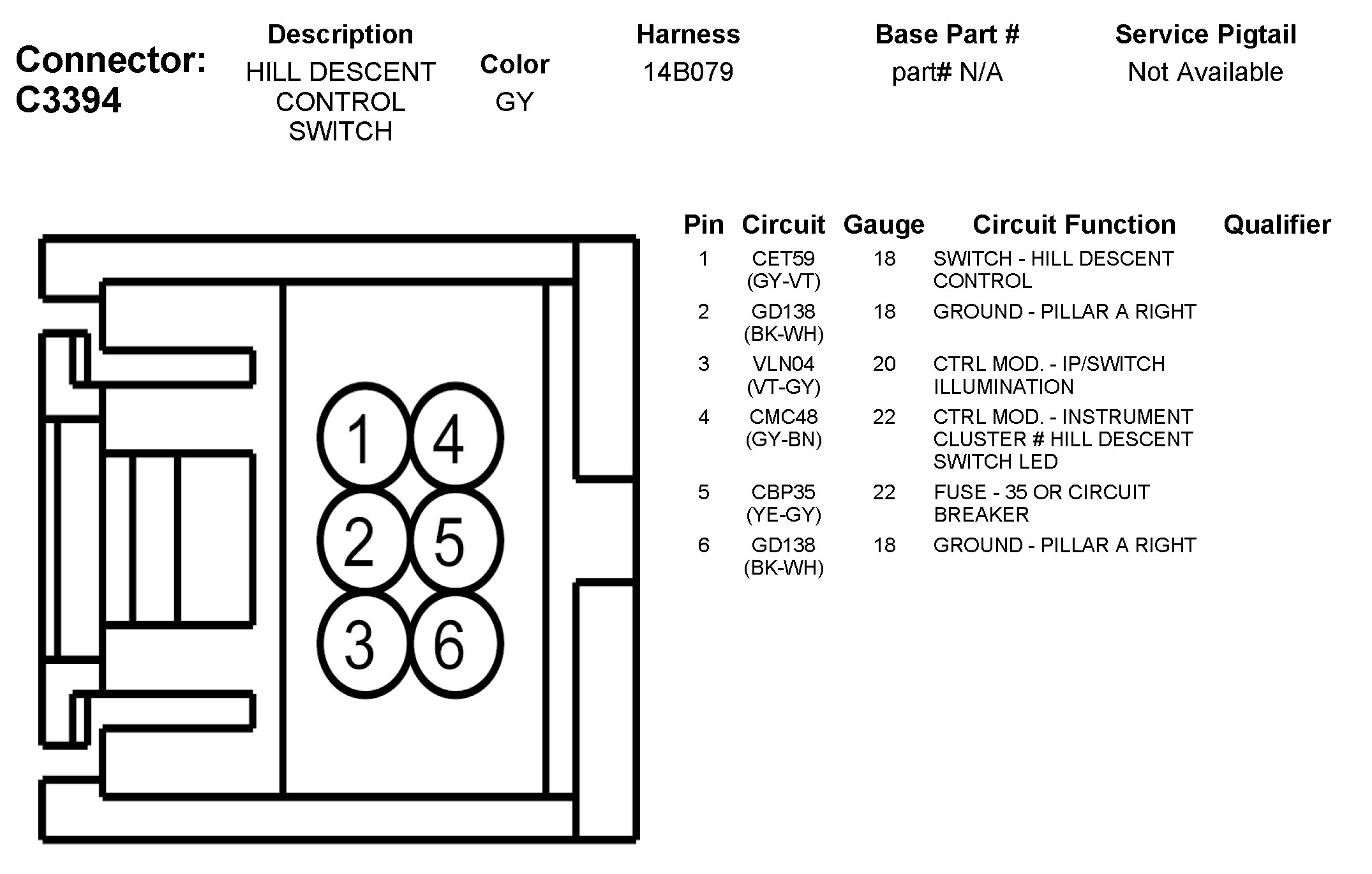 Connector: C3394

| Description | Color | Harness | Base Part # | Service Pigtail |
|---|---|---|---|---|
| HILL DESCENT CONTROL SWITCH | GY | 14B079 | part# N/A | Not Available |

1 4
2 5
3 6

| Pin | Circuit | Gauge | Circuit Function | Qualifier |
|---|---|---|---|---|
| 1 | CET59 (GY-VT) | 18 | SWITCH - HILL DESCENT CONTROL | |
| 2 | GD138 (BK-WH) | 18 | GROUND - PILLAR A RIGHT | |
| 3 | VLN04 (VT-GY) | 20 | CTRL MOD. - IP/SWITCH ILLUMINATION | |
| 4 | CMC48 (GY-BN) | 22 | CTRL MOD. - INSTRUMENT CLUSTER # HILL DESCENT SWITCH LED | |
| 5 | CBP35 (YE-GY) | 22 | FUSE - 35 OR CIRCUIT BREAKER | |
| 6 | GD138 (BK-WH) | 18 | GROUND - PILLAR A RIGHT | |