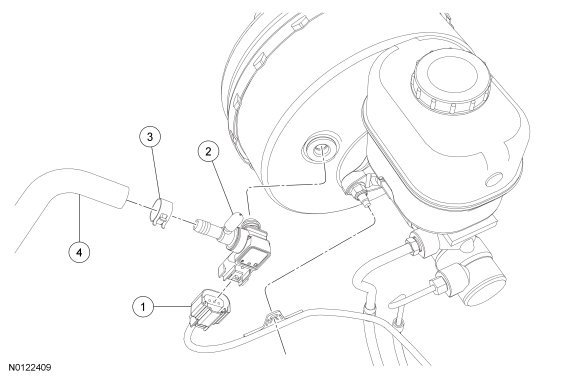 3
2
4
1
N0122409