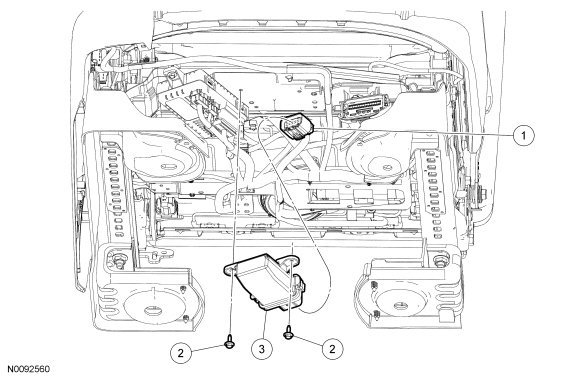 1
2
3
2
N0092560