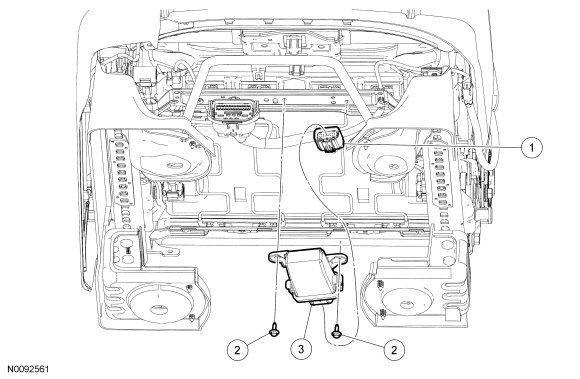 1
2
3
2
N0092561