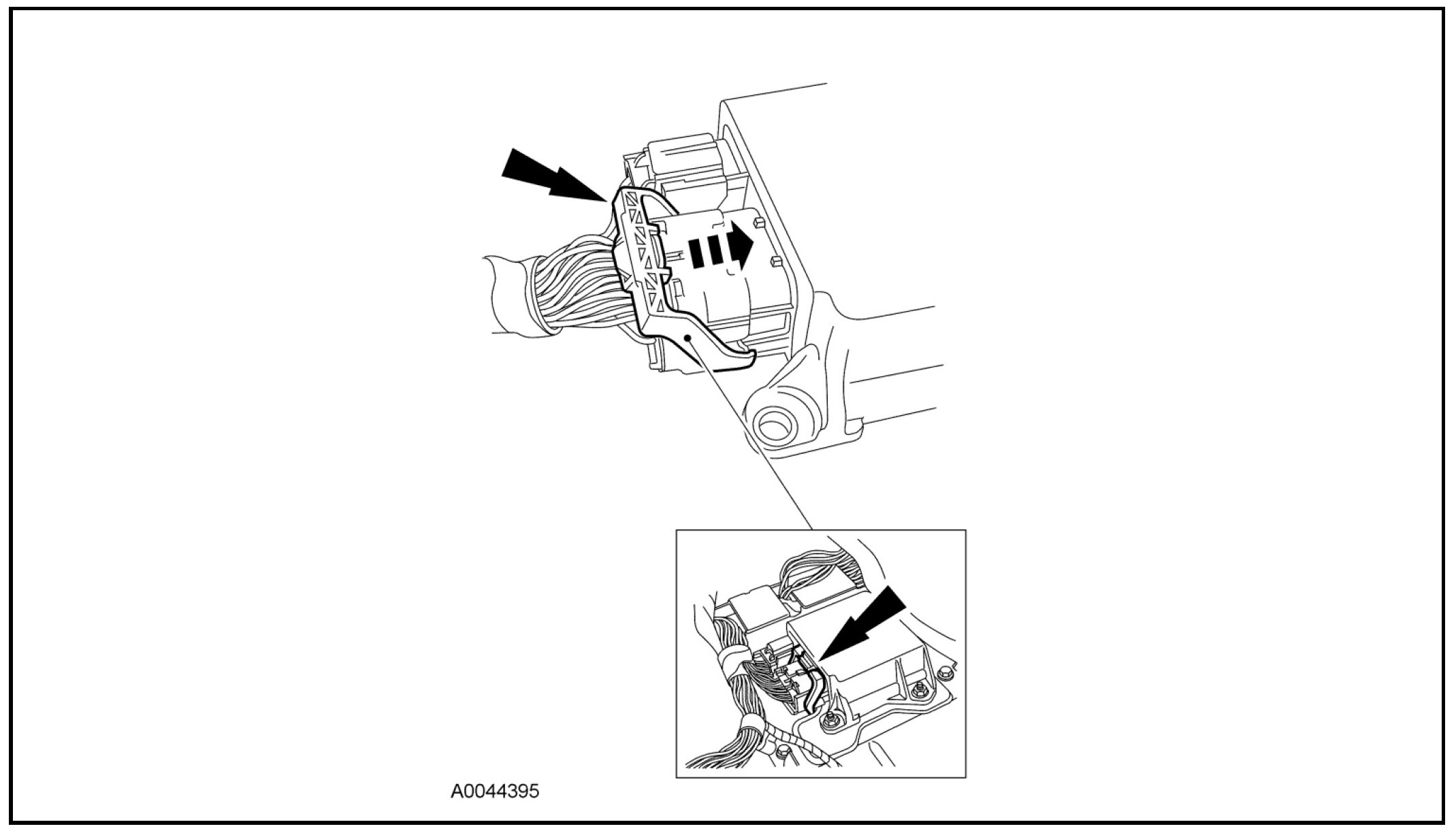 A0044395