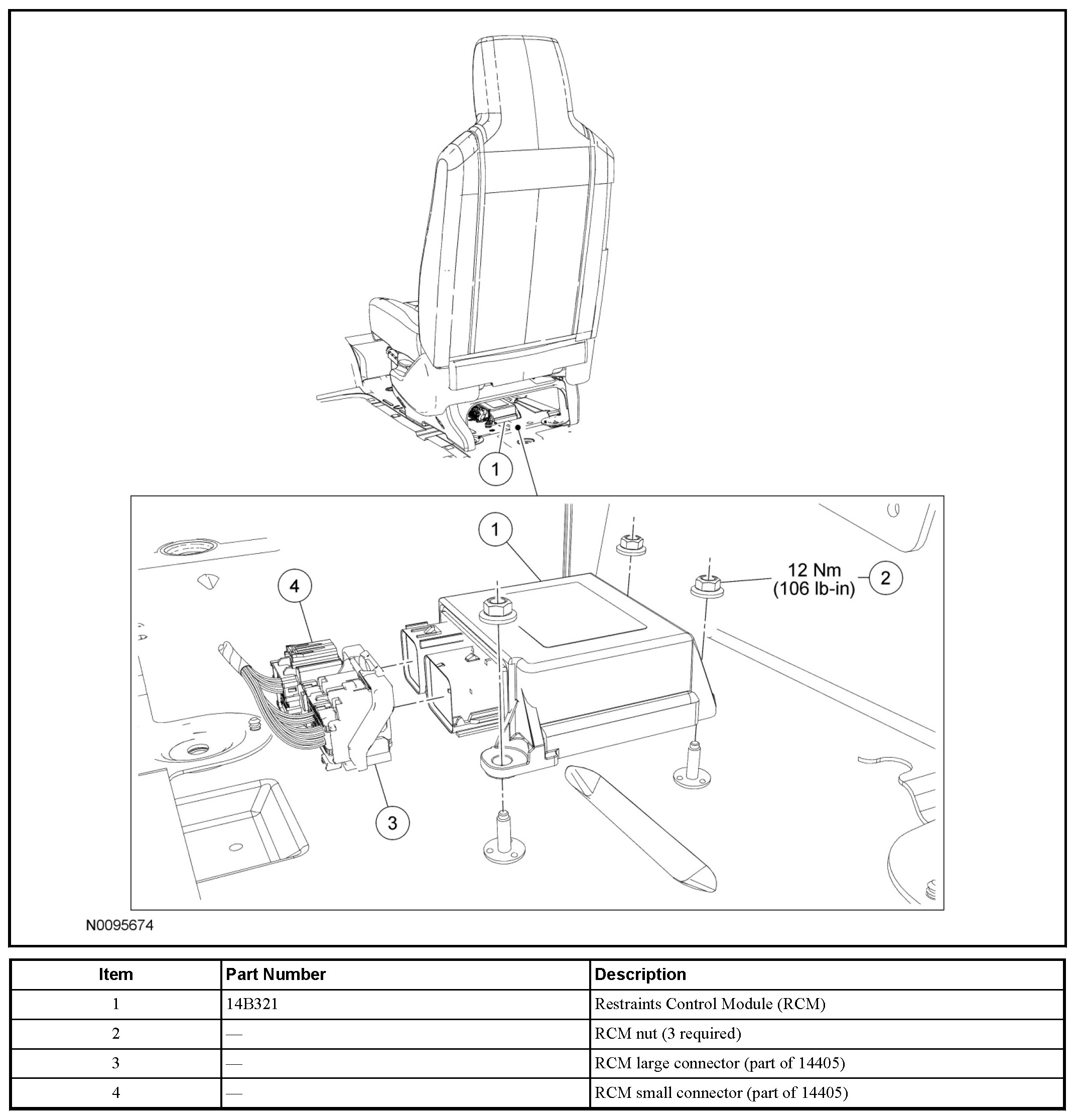 1

1

4

12 Nm
(106 lb-in)

2

3

N0095674

| Item | Part Number | Description |
|---|---|---|
| 1 | 14B321 | Restraints Control Module (RCM) |
| 2 | — | RCM nut (3 required) |
| 3 | — | RCM large connector (part of 14405) |
| 4 | — | RCM small connector (part of 14405) |