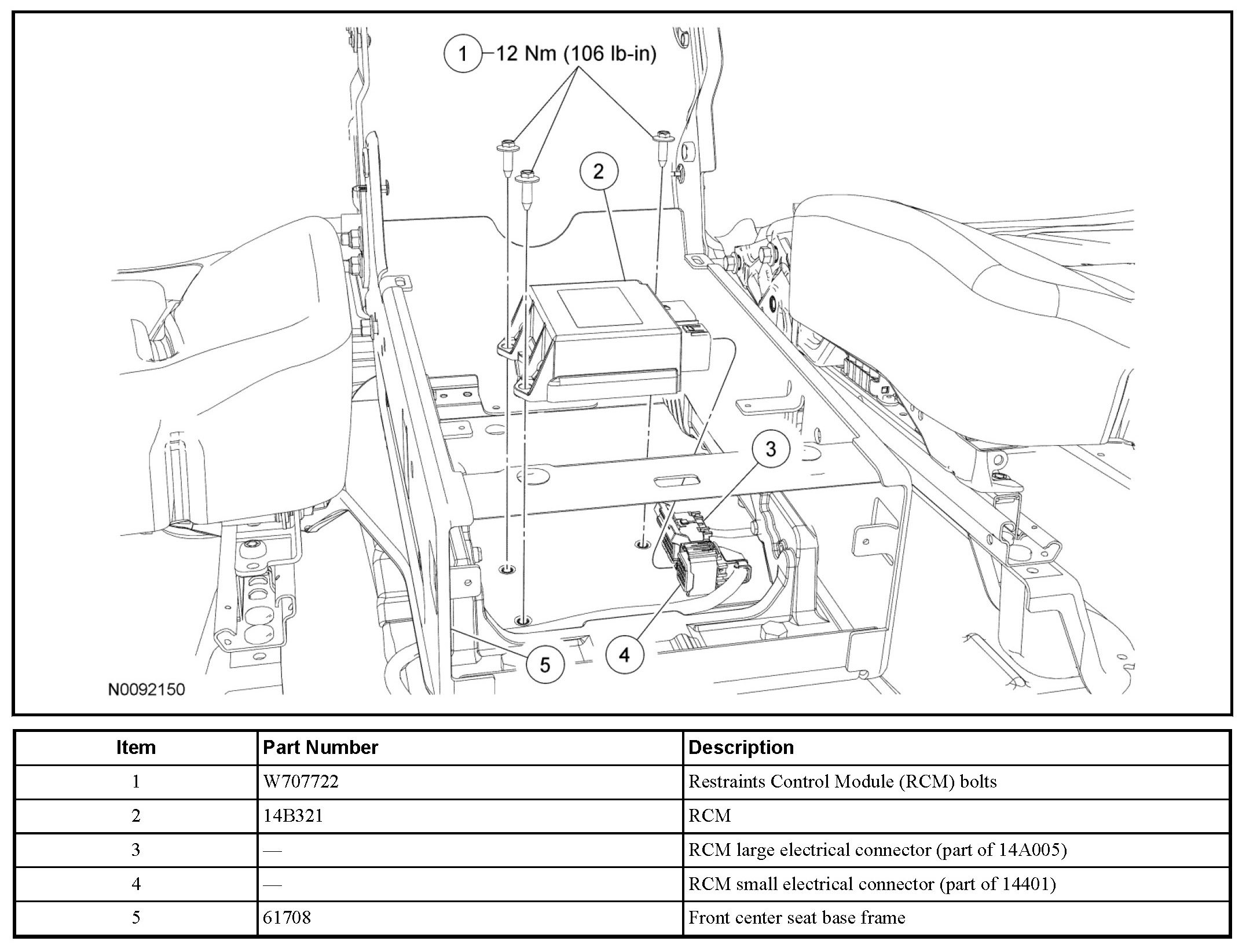 1 12 Nm (106 lb-in)

2

3

4

5

N0092150

| Item | Part Number | Description |
|---|---|---|
| 1 | W707722 | Restraints Control Module (RCM) bolts |
| 2 | 14B321 | RCM |
| 3 | — | RCM large electrical connector (part of 14A005) |
| 4 | — | RCM small electrical connector (part of 14401) |
| 5 | 61708 | Front center seat base frame |