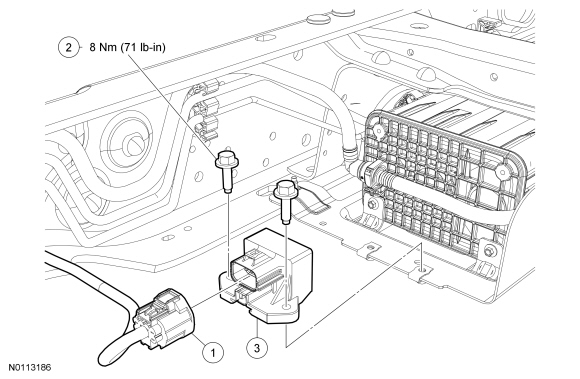 2 8 Nm (71 lb-in)

1

3

N0113186