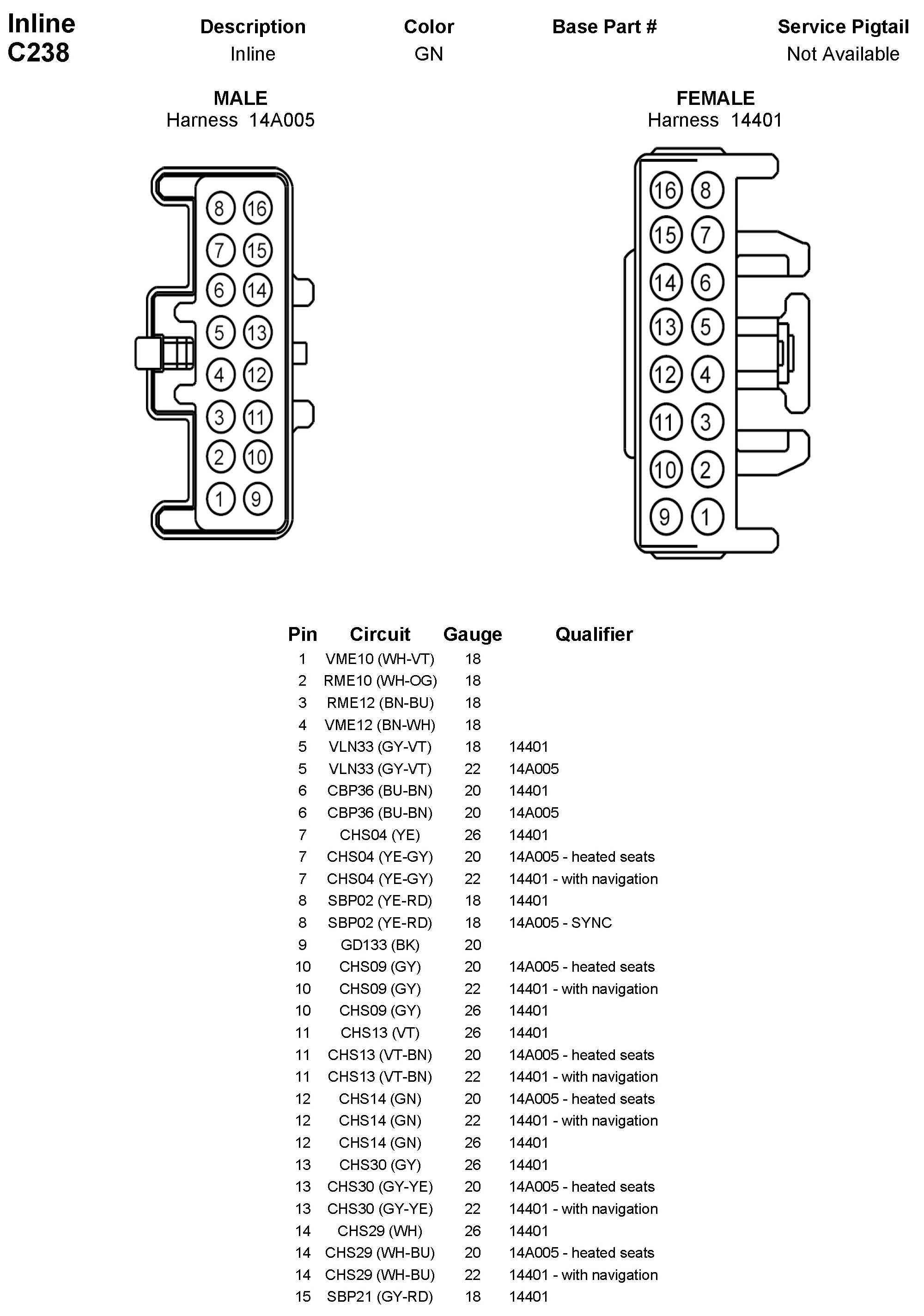 Inline
C238

| Description | Color | Base Part # | Service Pigtail |
|---|---|---|---|
| Inline | GN | | Not Available |

MALE
Harness 14A005

8 16
7 15
6 14
5 13
4 12
3 11
2 10
1 9

FEMALE
Harness 14401

16 8
15 7
14 6
13 5
12 4
11 3
10 2
9 1

| Pin | Circuit | Gauge | Qualifier |
|---|---|---|---|
| 1 | VME10 (WH-VT) | 18 | |
| 2 | RME10 (WH-OG) | 18 | |
| 3 | RME12 (BN-BU) | 18 | |
| 4 | VME12 (BN-WH) | 18 | |
| 5 | VLN33 (GY-VT) | 18 | 14401 |
| 5 | VLN33 (GY-VT) | 22 | 14A005 |
| 6 | CBP36 (BU-BN) | 20 | 14401 |
| 6 | CBP36 (BU-BN) | 20 | 14A005 |
| 7 | CHS04 (YE) | 26 | 14401 |
| 7 | CHS04 (YE-GY) | 20 | 14A005 - heated seats |
| 7 | CHS04 (YE-GY) | 22 | 14401 - with navigation |
| 8 | SBP02 (YE-RD) | 18 | 14401 |
| 8 | SBP02 (YE-RD) | 18 | 14A005 - SYNC |
| 9 | GD133 (BK) | 20 | |
| 10 | CHS09 (GY) | 20 | 14A005 - heated seats |
| 10 | CHS09 (GY) | 22 | 14401 - with navigation |
| 10 | CHS09 (GY) | 26 | 14401 |
| 11 | CHS13 (VT) | 26 | 14401 |
| 11 | CHS13 (VT-BN) | 20 | 14A005 - heated seats |
| 11 | CHS13 (VT-BN) | 22 | 14401 - with navigation |
| 12 | CHS14 (GN) | 20 | 14A005 - heated seats |
| 12 | CHS14 (GN) | 22 | 14401 - with navigation |
| 12 | CHS14 (GN) | 26 | 14401 |
| 13 | CHS30 (GY) | 26 | 14401 |
| 13 | CHS30 (GY-YE) | 20 | 14A005 - heated seats |
| 13 | CHS30 (GY-YE) | 22 | 14401 - with navigation |
| 14 | CHS29 (WH) | 26 | 14401 |
| 14 | CHS29 (WH-BU) | 20 | 14A005 - heated seats |
| 14 | CHS29 (WH-BU) | 22 | 14401 - with navigation |
| 15 | SBP21 (GY-RD) | 18 | 14401 |